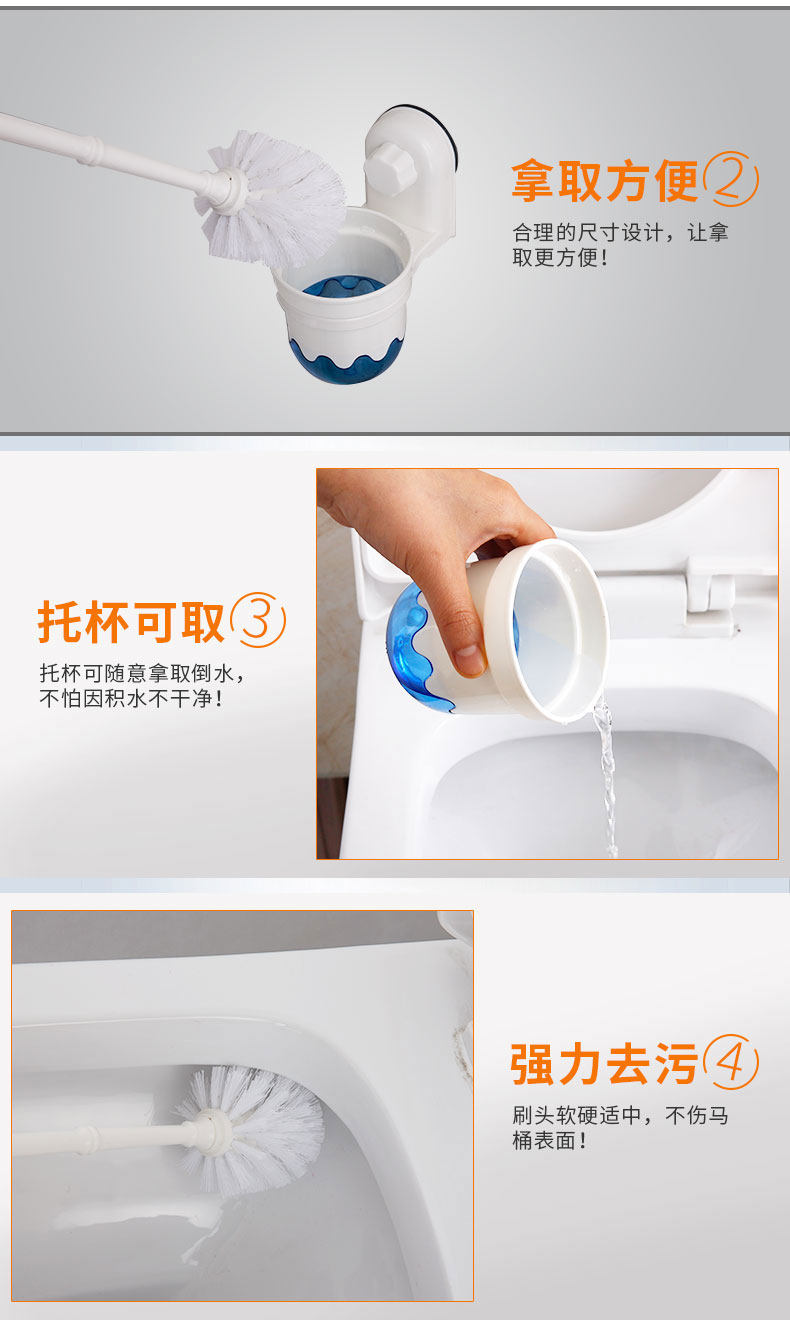 拿取方便②

合理的尺寸设计，让拿取更方便！

托杯可取③

托杯可随意拿取倒水，不怕因积水不干净！

强力去污④

刷头软硬适中，不伤马桶表面！