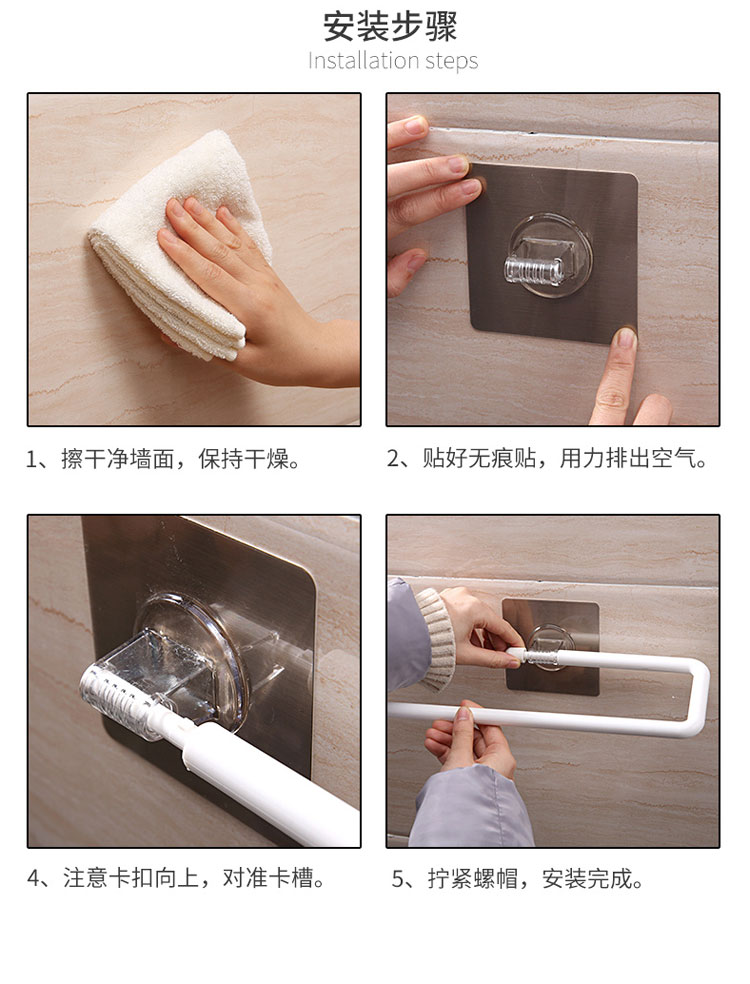 安装步骤
Installation steps

1、擦干净墙面，保持干燥。

2、贴好无痕贴，用力排出空气。

4、注意卡扣向上，对准卡槽。

5、拧紧螺帽，安装完成。