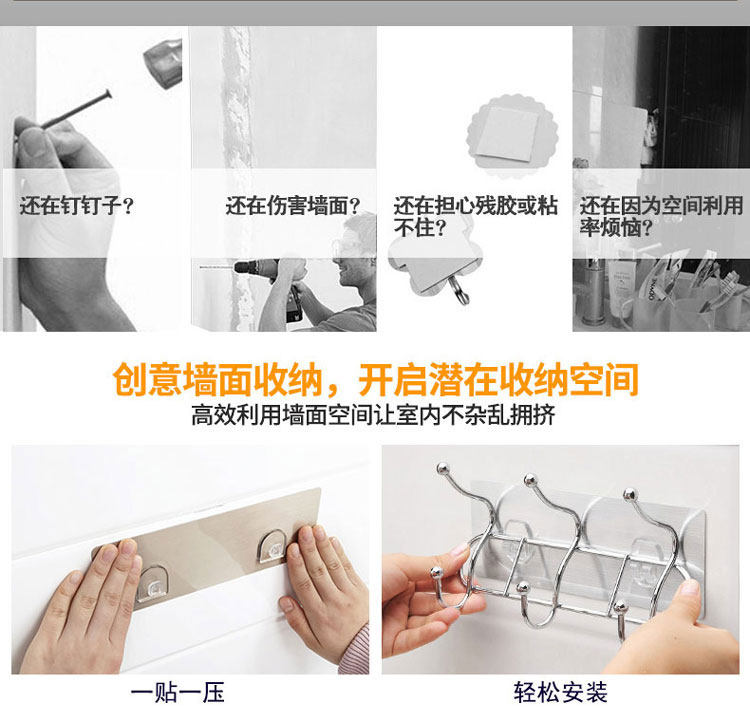 还在钉钉子？

还在伤害墙面？

还在担心残胶或粘不住？

还在因为空间利用率烦恼？

创意墙面收纳，开启潜在收纳空间
高效利用墙面空间让室内不杂乱拥挤

一贴一压

轻松安装