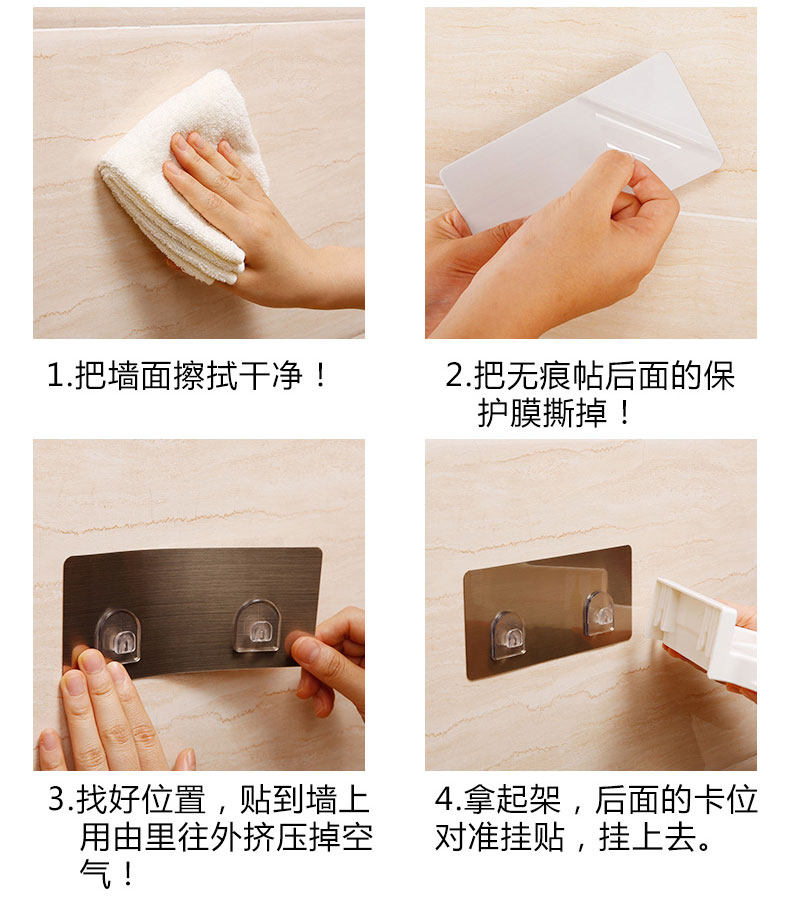 1.把墙面擦拭干净！

2.把无痕帖后面的保护膜撕掉！

3.找好位置，贴到墙上用由里往外挤压掉空气！

4.拿起架，后面的卡位对准挂贴，挂上去。