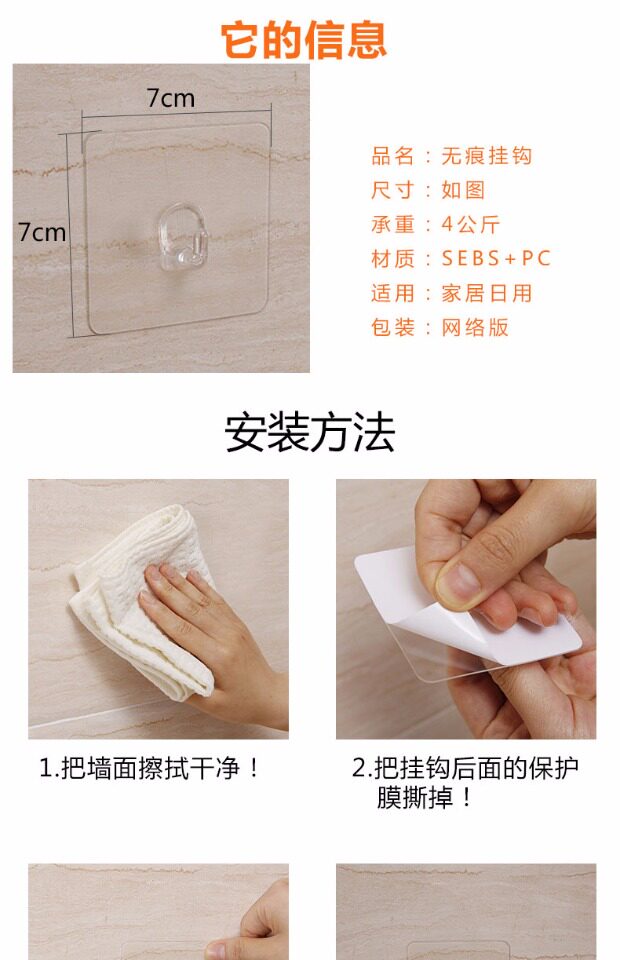 它的信息

7cm

7cm

品名：无痕挂钩
尺寸：如图
承重：4公斤
材质：SEBS+PC
适用：家居日用
包装：网络版

安装方法

1.把墙面擦拭干净！

2.把挂钩后面的保护膜撕掉！