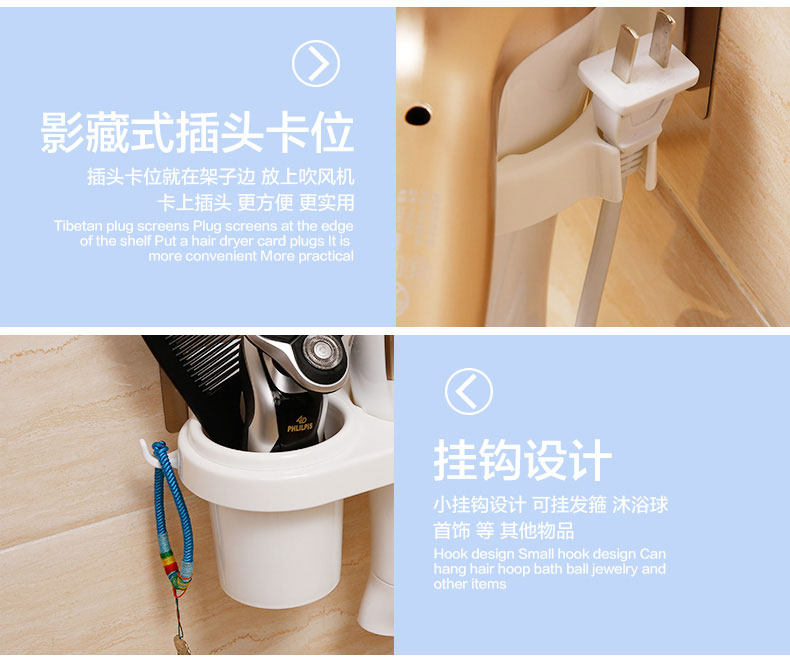 影藏式插头卡位

插头卡位就在架子边 放上吹风机
卡上插头 更方便 更实用

Tibetan plug screens Plug screens at the edge of the shelf Put a hair dryer card plugs It is more convenient More practical

PHILIPS

挂钩设计

小挂钩设计 可挂发箍 沐浴球
首饰 等 其他物品

Hook design Small hook design Can hang hair hoop bath ball jewelry and other items