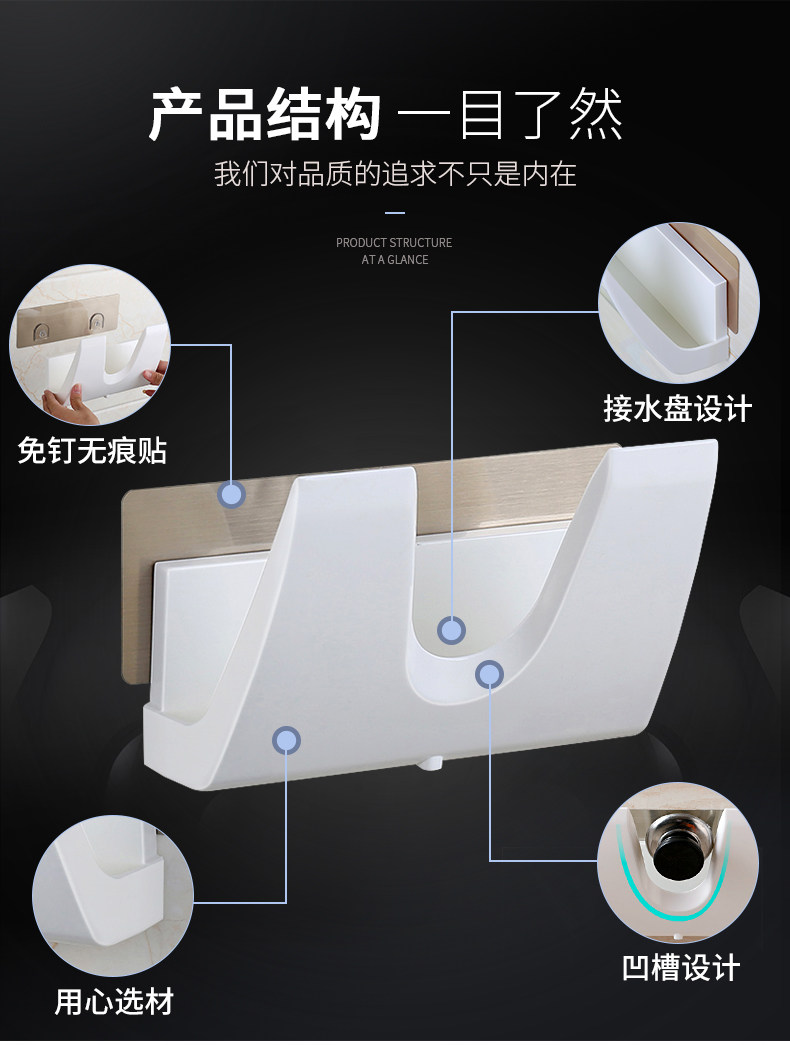 产品结构 一目了然

我们对品质的追求不只是内在

PRODUCT STRUCTURE
AT A GLANCE

免钉无痕贴

接水盘设计

用心选材

凹槽设计