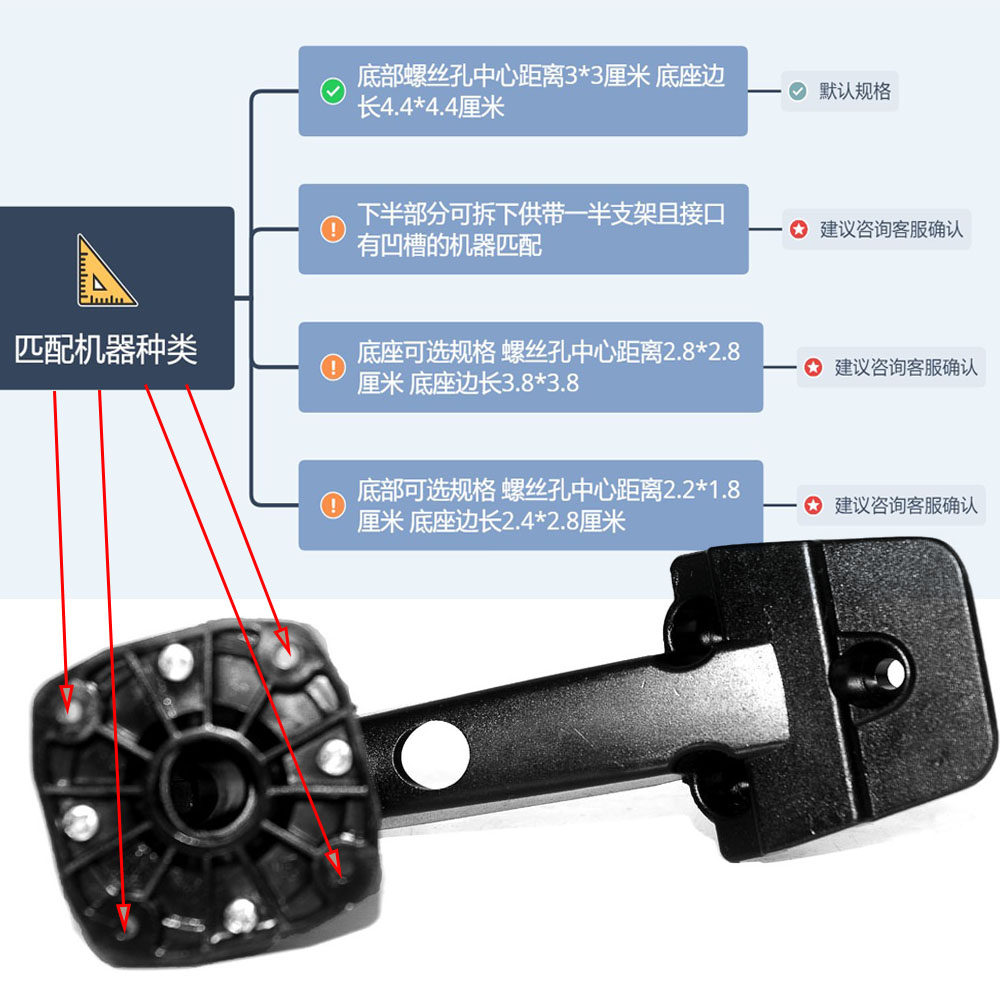 匹配机器种类

底部螺丝孔中心距离3*3厘米 底座边长4.4*4.4厘米

默认规格

下半部分可拆下供带一半支架且接口有凹槽的机器匹配

建议咨询客服确认

底座可选规格 螺丝孔中心距离2.8*2.8厘米 底座边长3.8*3.8

建议咨询客服确认

底部可选规格 螺丝孔中心距离2.2*1.8厘米 底座边长2.4*2.8厘米

建议咨询客服确认