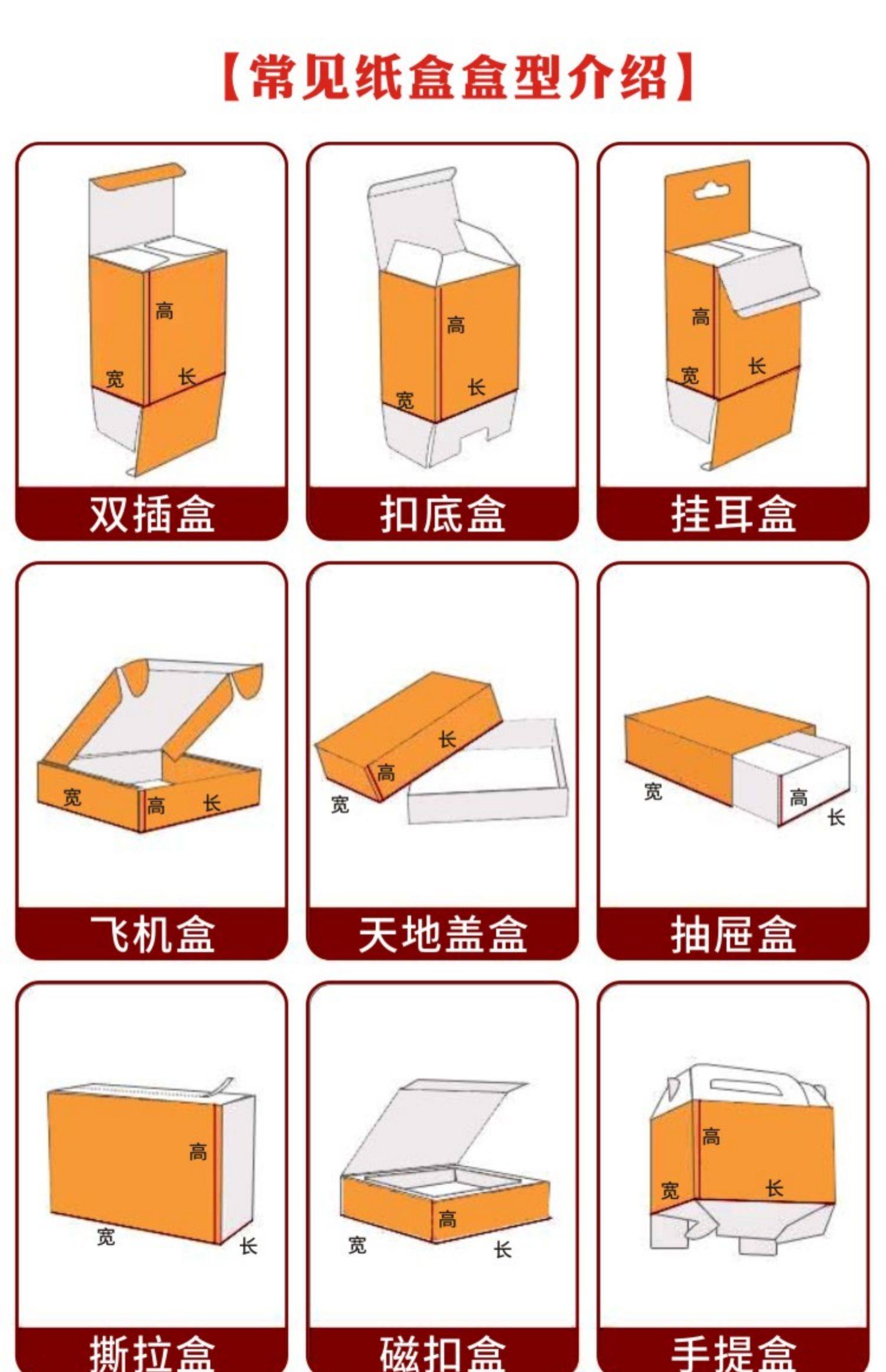 【常见纸盒盒型介绍】

高
宽
长
双插盒

高
宽
长
扣底盒

高
宽
长
挂耳盒

宽
高
长
飞机盒

长
高
宽
天地盖盒

宽
高
长
抽屉盒

高
宽
长
撕拉盒

高
宽
长
磁扣盒

高
宽
长
手提盒