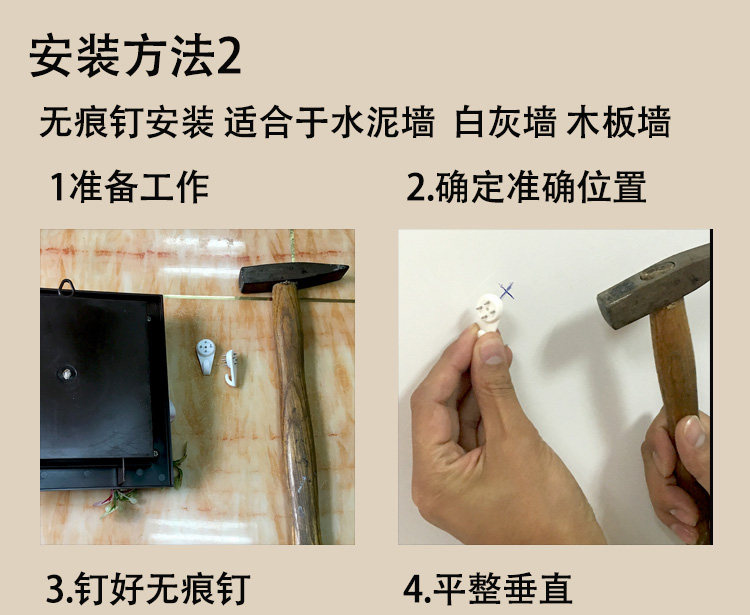 安装方法2

无痕钉安装 适合于水泥墙 白灰墙 木板墙

1准备工作

2.确定准确位置

3.钉好无痕钉

4.平整垂直