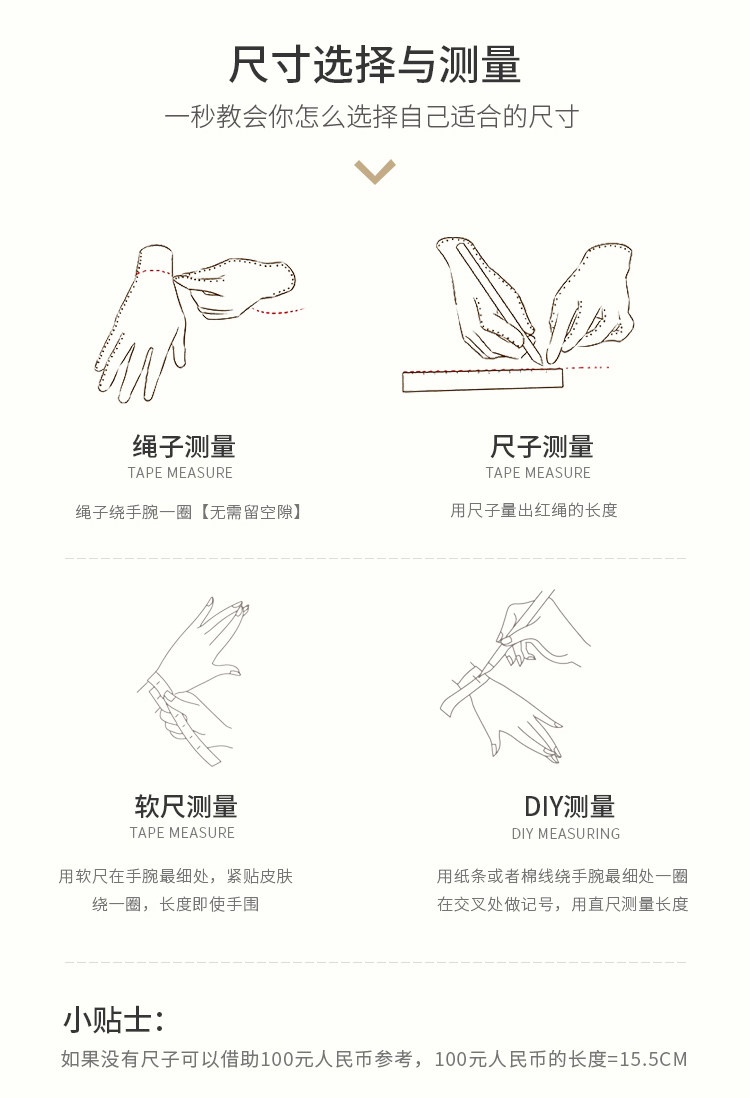 尺寸选择与测量

一秒教会你怎么选择自己适合的尺寸

绳子测量
TAPE MEASURE
绳子绕手腕一圈【无需留空隙】

尺子测量
TAPE MEASURE
用尺子量出红绳的长度

软尺测量
TAPE MEASURE
用软尺在手腕最细处，紧贴皮肤绕一圈，长度即使手围

DIY测量
DIY MEASURING
用纸条或者棉线绕手腕最细处一圈在交叉处做记号，用直尺测量长度

小贴士:
如果没有尺子可以借助100元人民币参考，100元人民币的长度=15.5CM