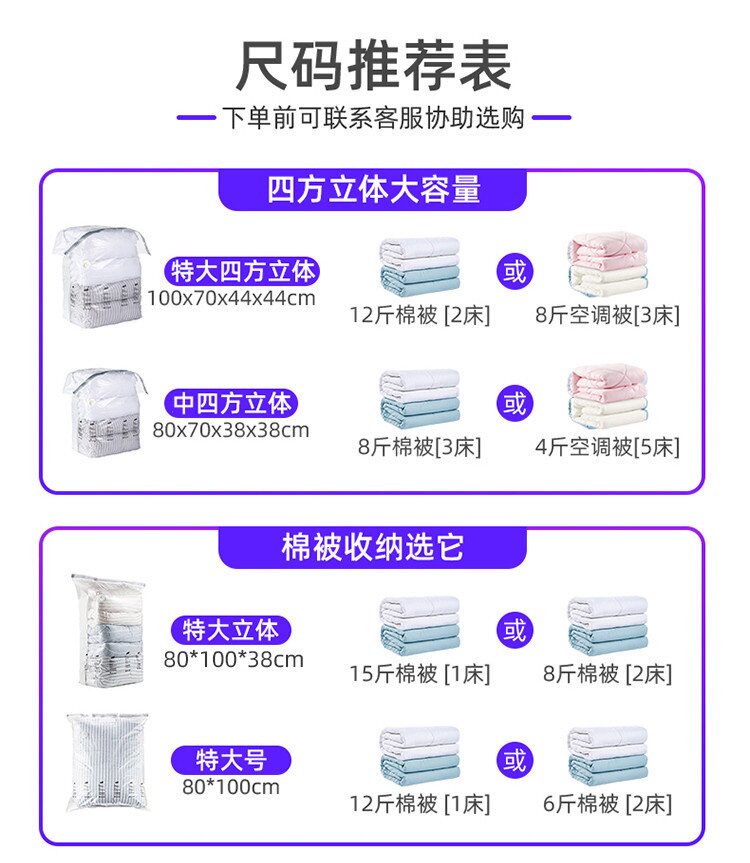 尺码推荐表

下单前可联系客服协助选购

四方立体大容量

特大四方立体
100x70x44x44cm

12斤棉被 [2床]

或

8斤空调被[3床]

中四方立体
80x70x38x38cm

8斤棉被[3床]

或

4斤空调被[5床]

棉被收纳选它

特大立体
80*100*38cm

15斤棉被 [1床]

或

8斤棉被 [2床]

特大号
80*100cm

12斤棉被 [1床]

或

6斤棉被 [2床]