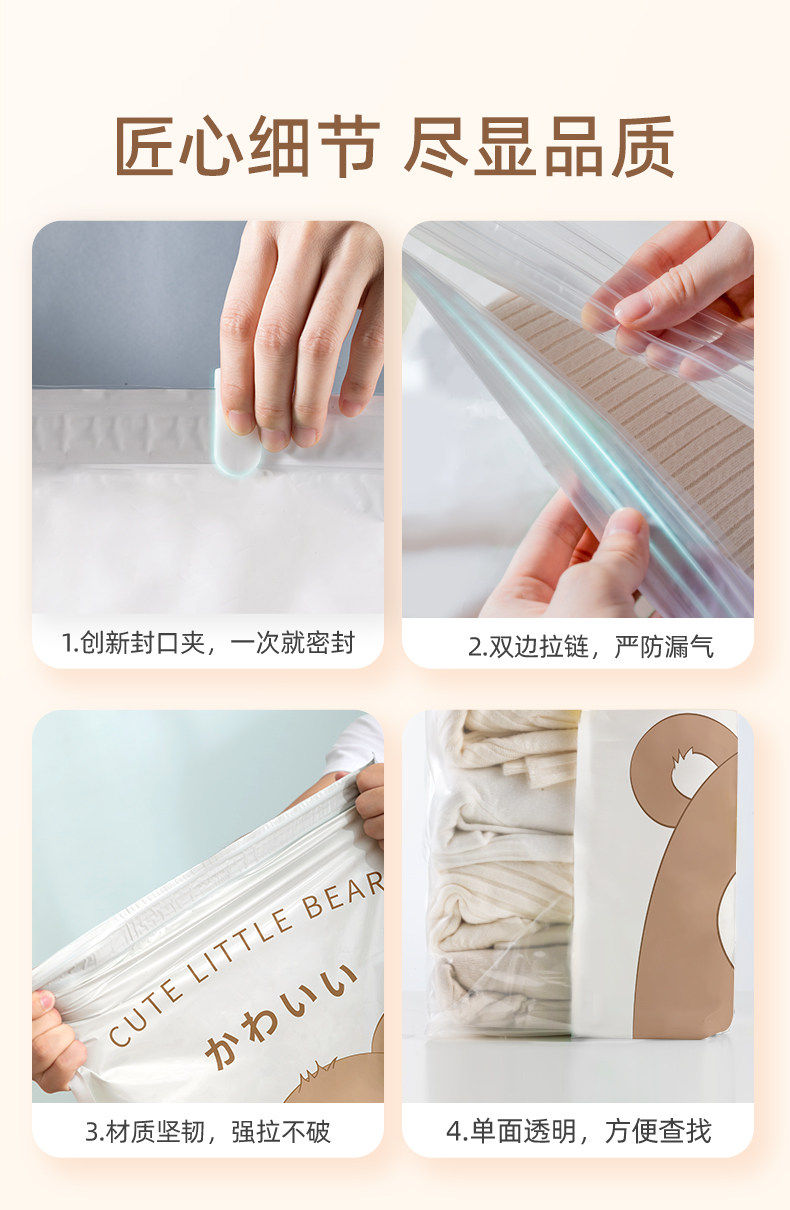 匠心细节 尽显品质

1.创新封口夹，一次就密封

2.双边拉链，严防漏气

CUTE LITTLE BEAR
かわいい

3.材质坚韧，强拉不破

4.单面透明，方便查找