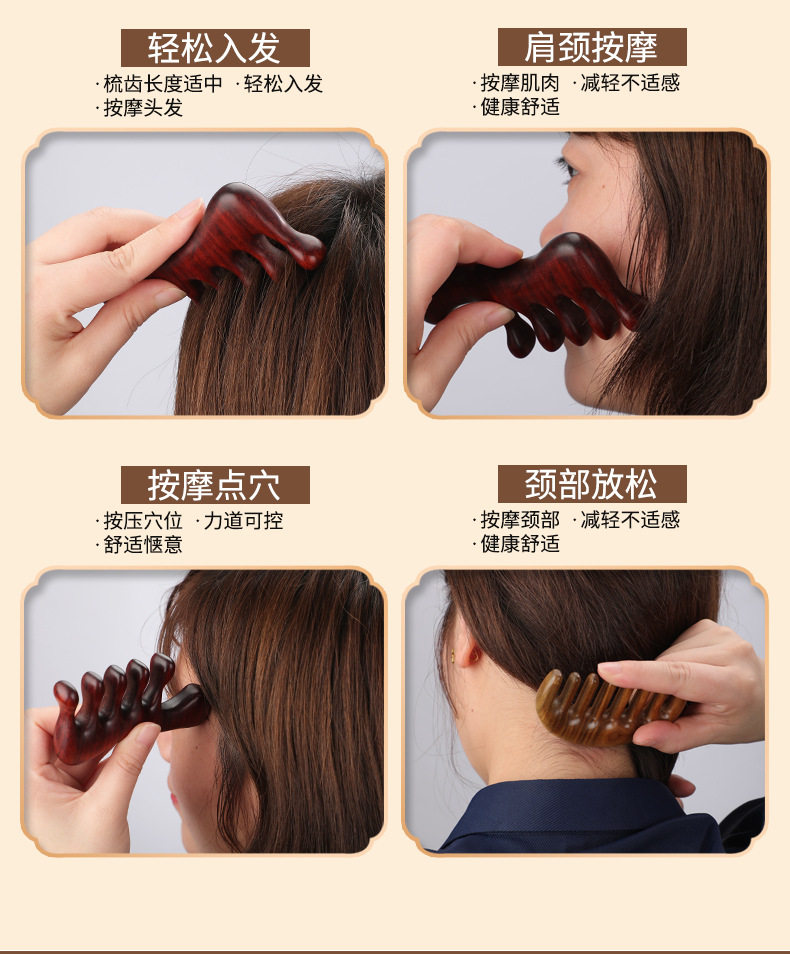 轻松入发

·梳齿长度适中 ·轻松入发
·按摩头发

肩颈按摩

·按摩肌肉 ·减轻不适感
·健康舒适

按摩点穴

·按压穴位 ·力道可控
·舒适惬意

颈部放松

·按摩颈部 ·减轻不适感
·健康舒适