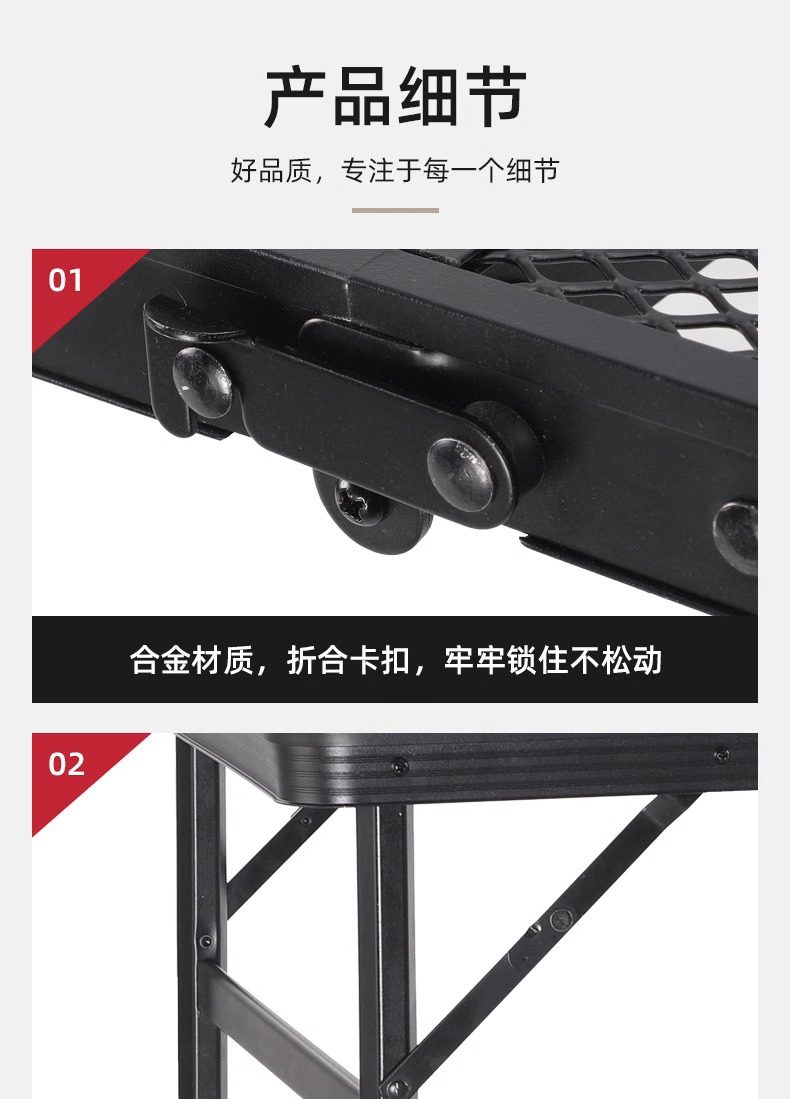 产品细节

好品质，专注于每一个细节

01

合金材质，折合卡扣，牢牢锁住不松动

02