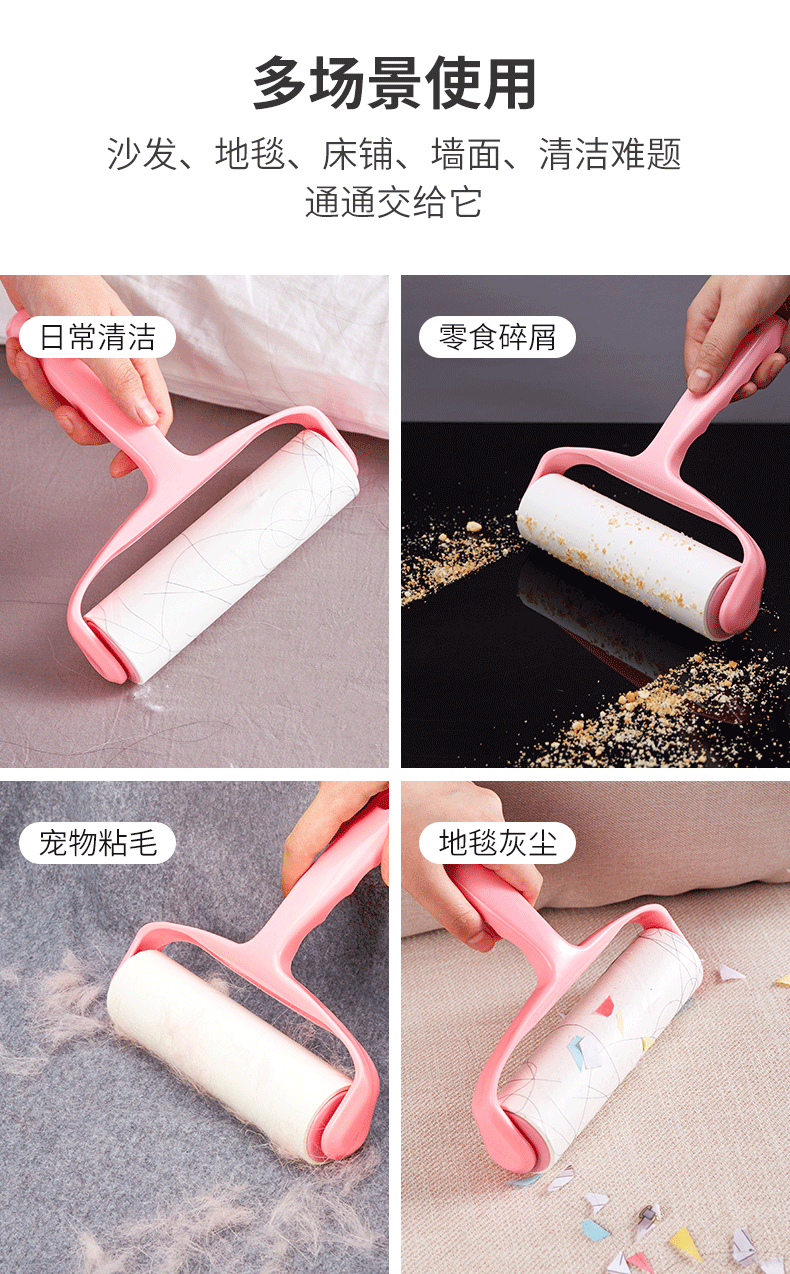 多场景使用

沙发、地毯、床铺、墙面、清洁难题
通通交给它

日常清洁

零食碎屑

宠物粘毛

地毯灰尘