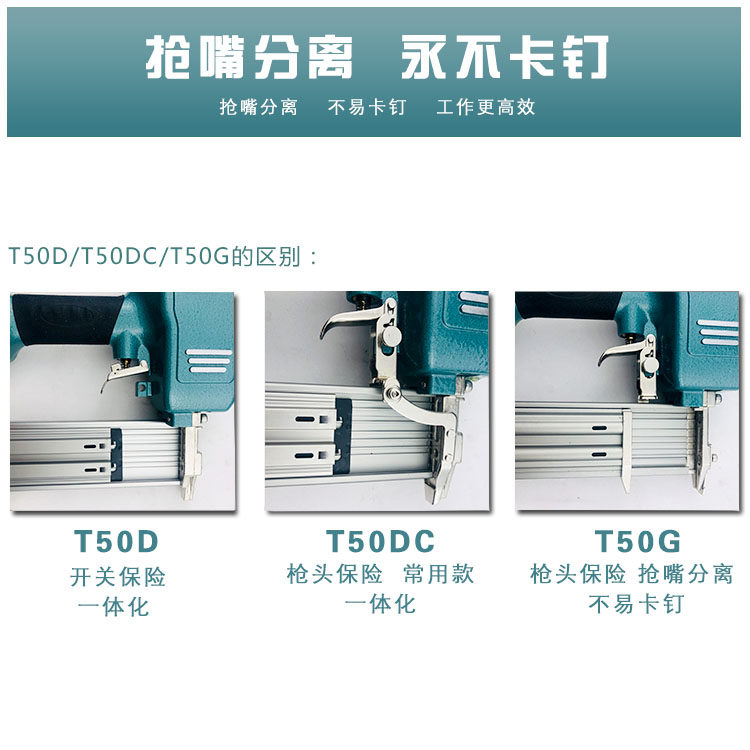 抢嘴分离 永不卡钉

抢嘴分离 不易卡钉 工作更高效

T50D/T50DC/T50G的区别：

T50D
开关保险
一体化

T50DC
枪头保险 常用款
一体化

T50G
枪头保险 抢嘴分离
不易卡钉