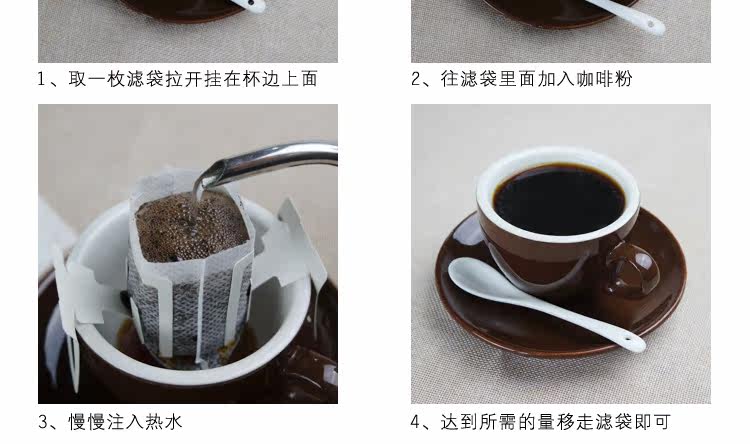 1、取一枚滤袋拉开挂在杯边上面

2、往滤袋里面加入咖啡粉

3、慢慢注入热水

4、达到所需的量移走滤袋即可