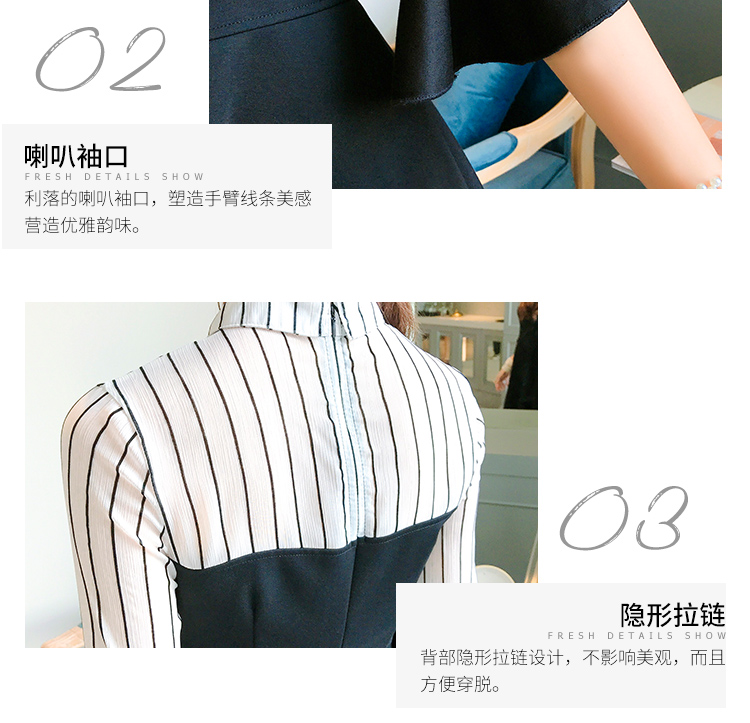 02

喇叭袖口
FRESH DETAILS SHOW
利落的喇叭袖口，塑造手臂线条美感营造优雅韵味。

03

隐形拉链
FRESH DETAILS SHOW
背部隐形拉链设计，不影响美观，而且方便穿脱。