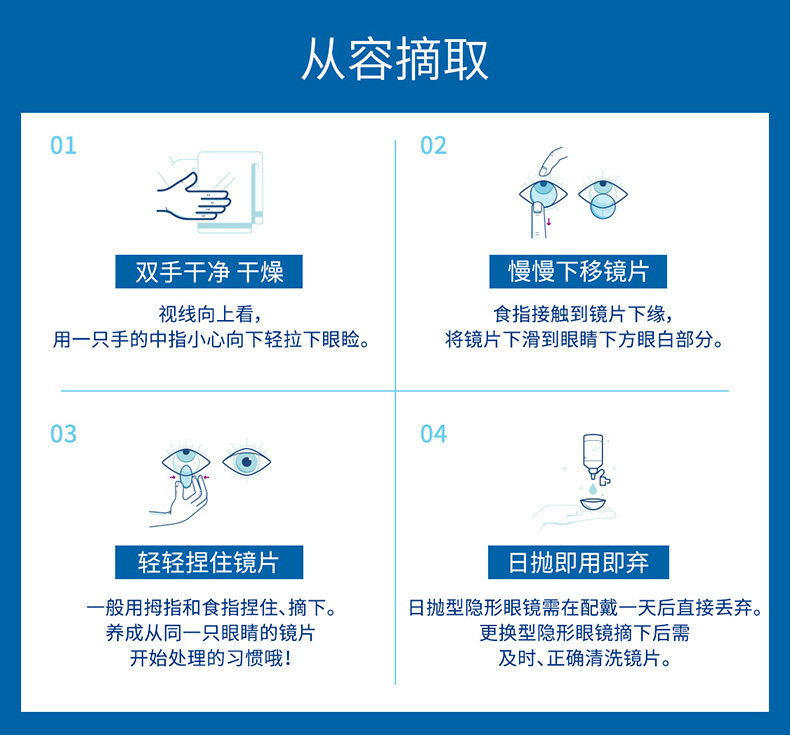 从容摘取

01

双手干净 干燥

视线向上看，
用一只手的中指小心向下轻拉下眼睑。

02

慢慢下移镜片

食指接触到镜片下缘，
将镜片下滑到眼睛下方眼白部分。

03

轻轻捏住镜片

一般用拇指和食指捏住、摘下。
养成从同一只眼睛的镜片
开始处理的习惯哦！

04

日抛即用即弃

日抛型隐形眼镜需在配戴一天后直接丢弃。
更换型隐形眼镜摘下后需
及时、正确清洗镜片。