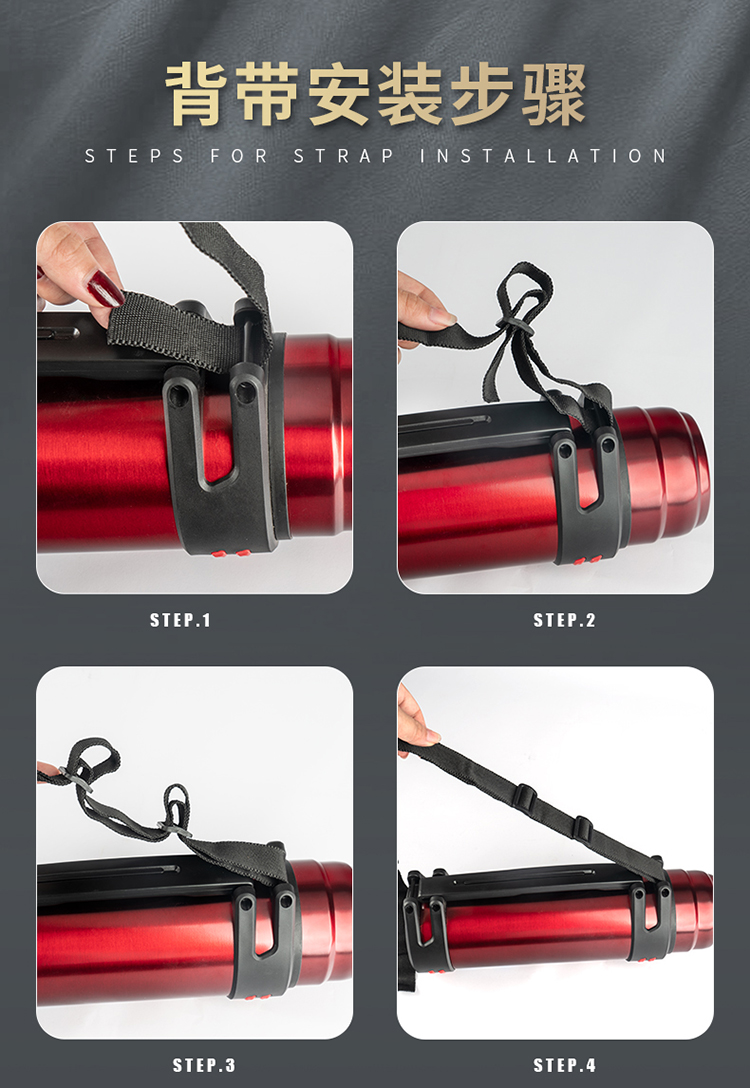 背带安装步骤

STEPS FOR STRAP INSTALLATION

STEP.1

STEP.2

STEP.3

STEP.4