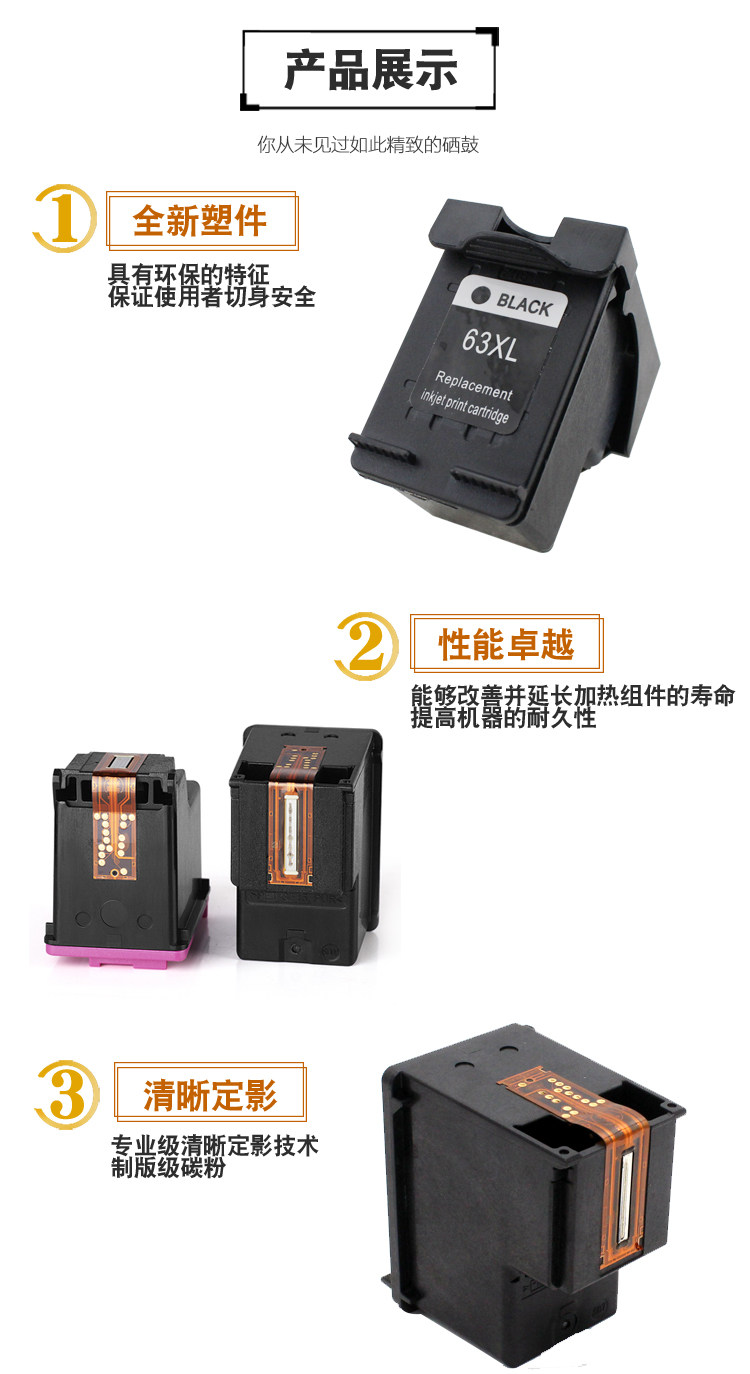 产品展示

你从未见过如此精致的硒鼓

①
全新塑件

具有环保的特征
保证使用者切身安全

BLACK
63XL
Replacement
inkjet print cartridge

②
性能卓越

能够改善并延长加热组件的寿命
提高机器的耐久性

③
清晰定影

专业级清晰定影技术
制版级碳粉