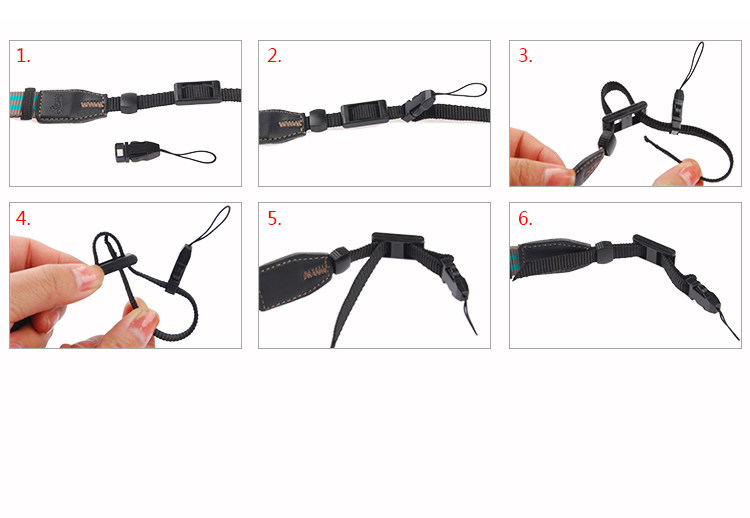 1.

2.

3.

4.

5.

6.