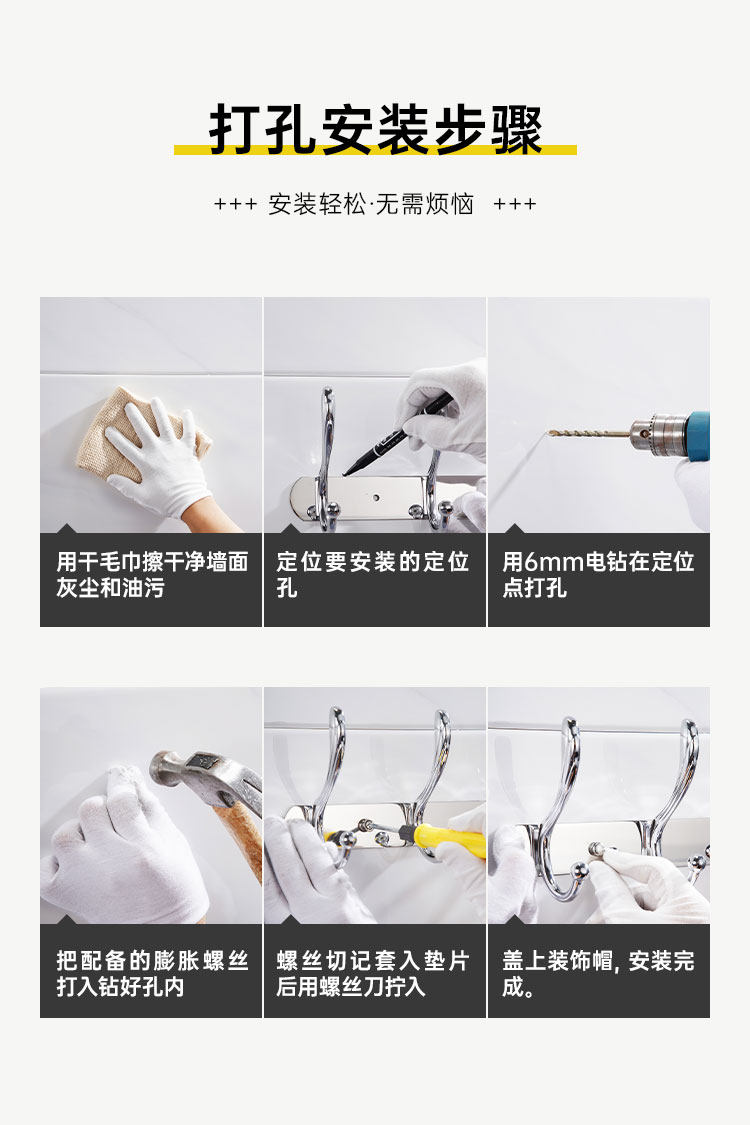 打孔安装步骤

+++ 安装轻松·无需烦恼 +++

用干毛巾擦干净墙面灰尘和油污

定位要安装的定位孔

用6mm电钻在定位点打孔

把配备的膨胀螺丝打入钻好孔内

螺丝切记套入垫片后用螺丝刀拧入

盖上装饰帽, 安装完成。