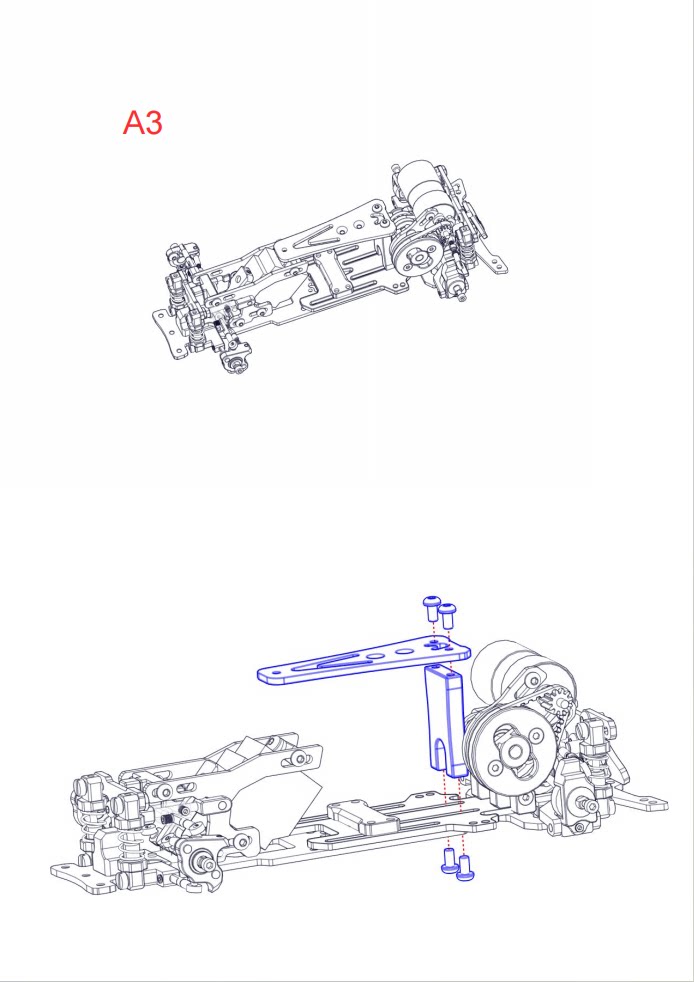 A3