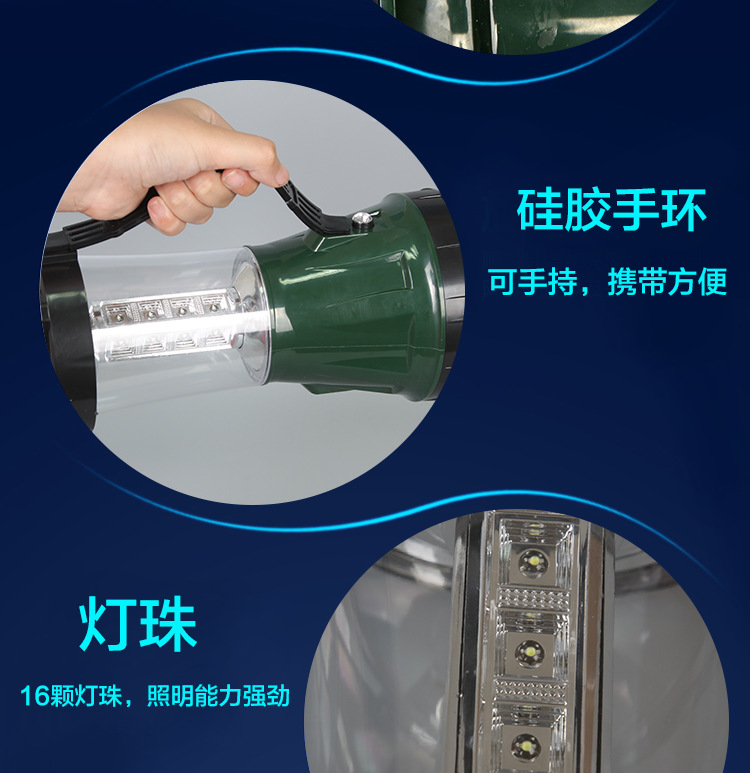 硅胶手环

可手持，携带方便

灯珠

16颗灯珠，照明能力强劲