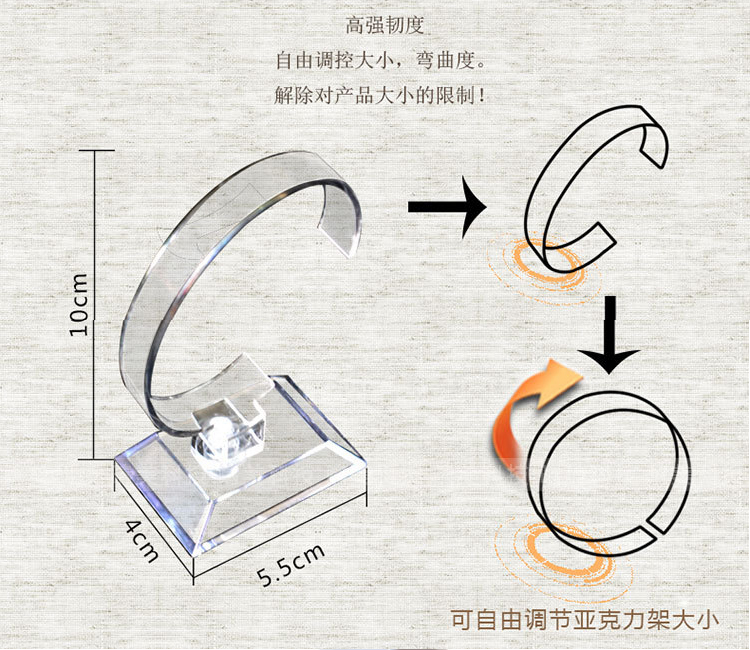 高强韧度
自由调控大小，弯曲度。
解除对产品大小的限制！

10cm

4cm

5.5cm

可自由调节亚克力架大小