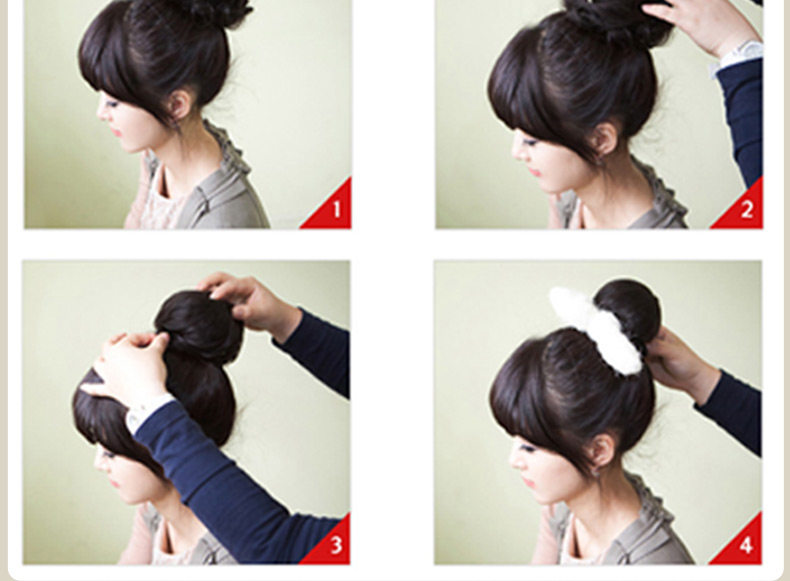 1

2

3

4