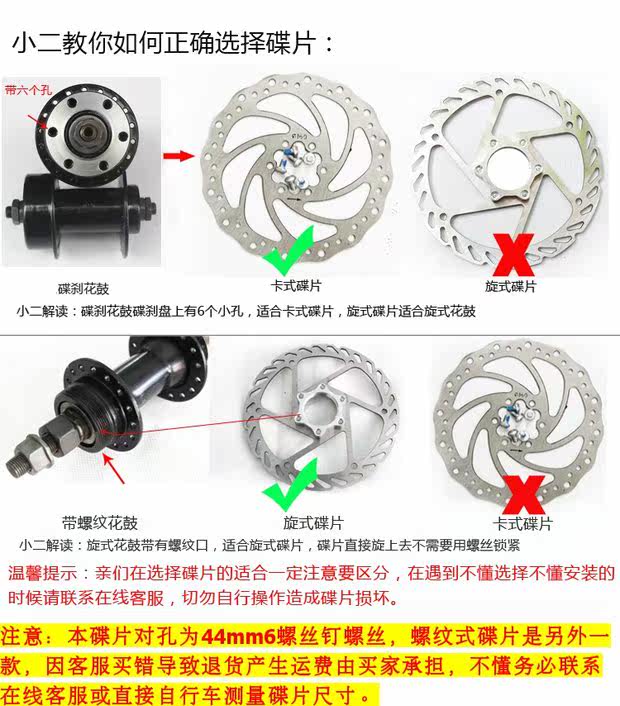 小二教你如何正确选择碟片：

带六个孔

碟刹花鼓

卡式碟片

旋式碟片

小二解读：碟刹花鼓碟刹盘上有6个小孔，适合卡式碟片，旋式碟片适合旋式花鼓

带螺纹花鼓

旋式碟片

卡式碟片

小二解读：旋式花鼓带有螺纹口，适合旋式碟片，碟片直接旋上去不需要用螺丝锁紧

温馨提示：亲们在选择碟片的适合一定注意要区分，在遇到不懂选择不懂安装的时候请联系在线客服，切勿自行操作造成碟片损坏。

注意：本碟片对孔为44mm6螺丝钉螺丝，螺纹式碟片是另外一款，因客服买错导致退货产生运费由买家承担，不懂务必联系在线客服或直接自行车测量碟片尺寸。