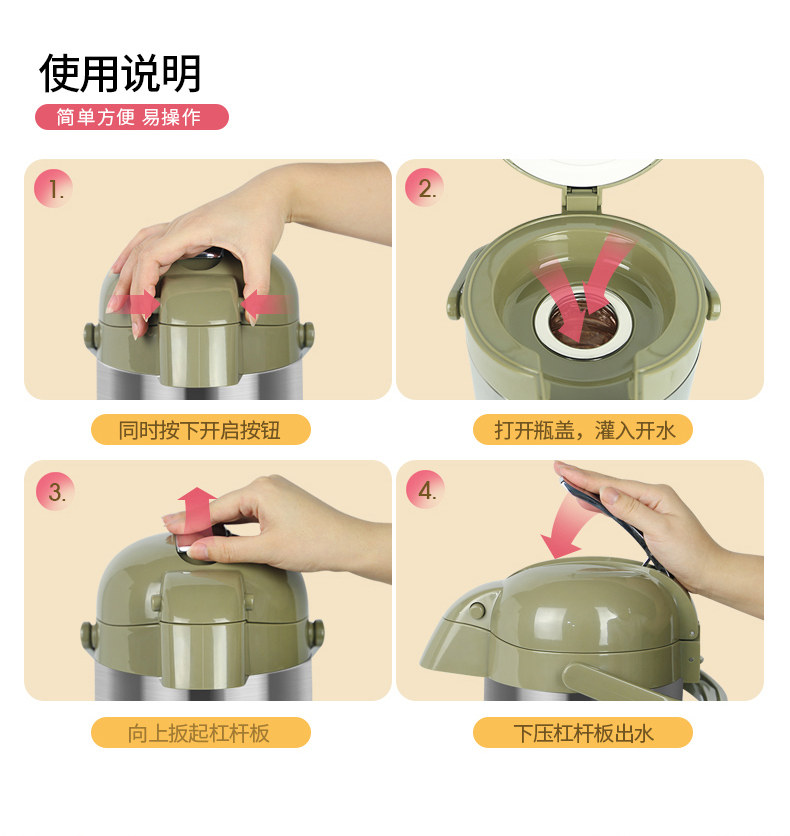 使用说明

简单方便 易操作

1.

同时按下开启按钮

2.

打开瓶盖，灌入开水

3.

向上扳起杠杆板

4.

下压杠杆板出水