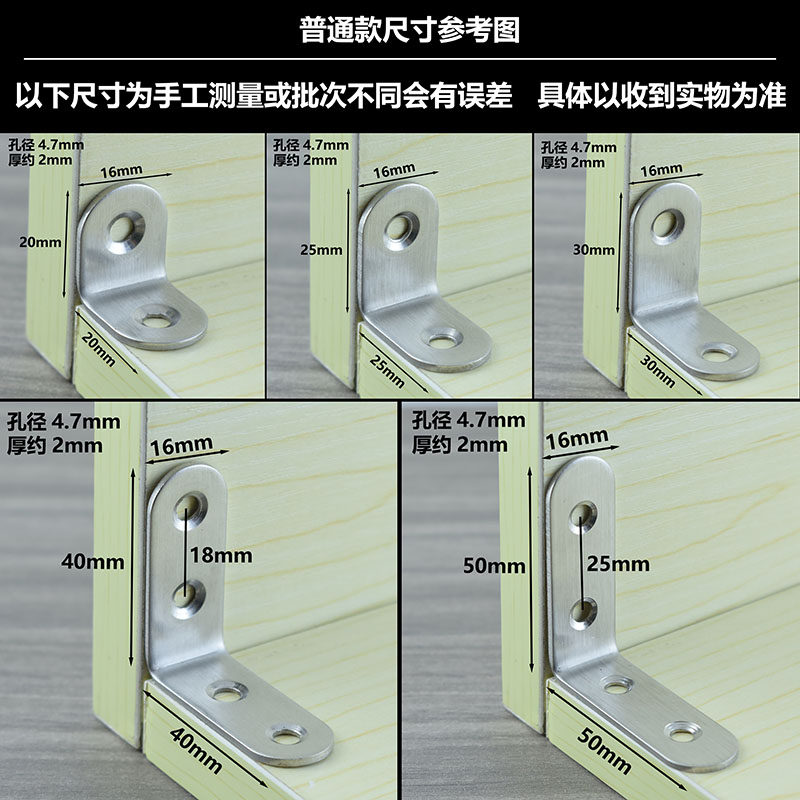 普通款尺寸参考图

以下尺寸为手工测量或批次不同会有误差 具体以收到实物为准

孔径 4.7mm
厚约 2mm
16mm
20mm
20mm

孔径 4.7mm
厚约 2mm
16mm
25mm
25mm

孔径 4.7mm
厚约 2mm
16mm
30mm
30mm

孔径 4.7mm
厚约 2mm
16mm
40mm
18mm
40mm

孔径 4.7mm
厚约 2mm
16mm
50mm
25mm
50mm