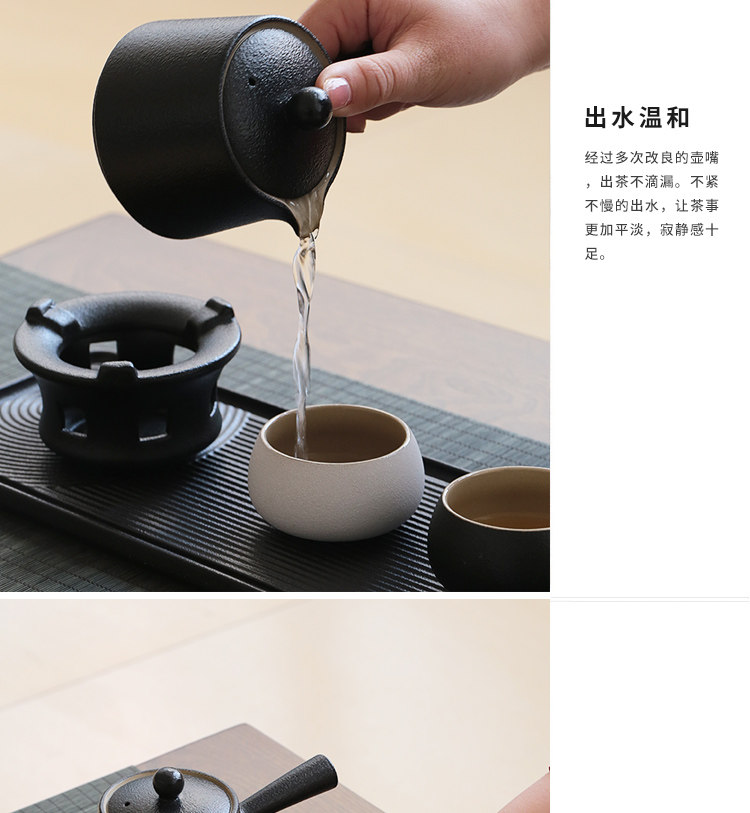 出水温和

经过多次改良的壶嘴，出茶不滴漏。不紧不慢的出水，让茶事更加平淡，寂静感十足。