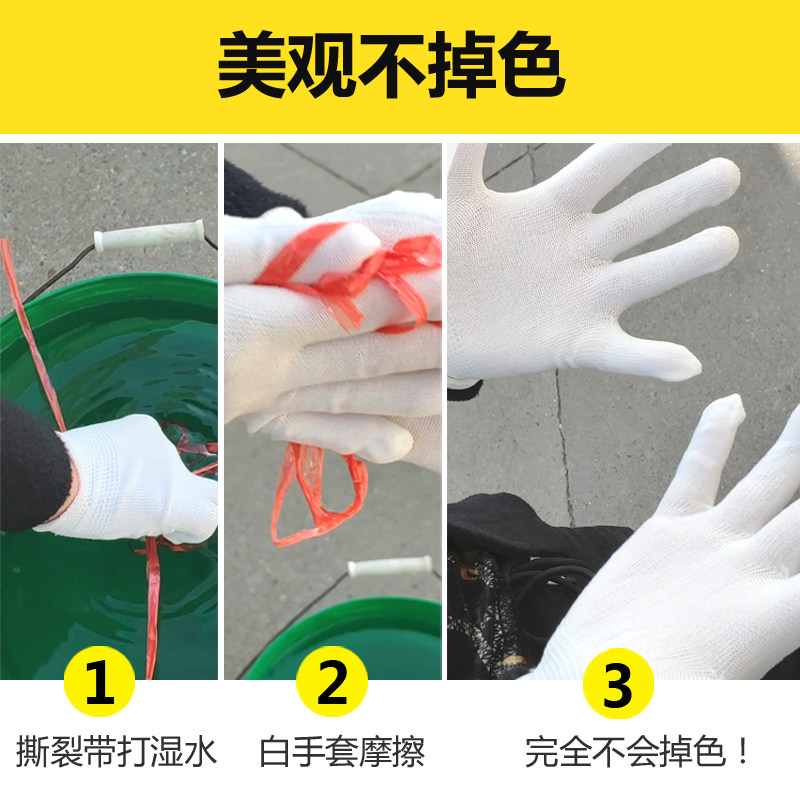 美观不掉色

1
撕裂带打湿水

2
白手套摩擦

3
完全不会掉色！