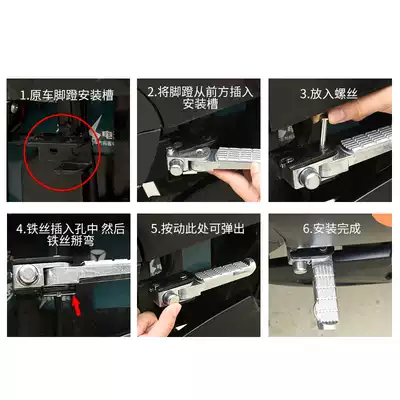 1.原车脚蹬安装槽

2.将脚蹬从前方插入安装槽

3.放入螺丝

4.铁丝插入孔中 然后铁丝掰弯

5.按动此处可弹出

6.安装完成