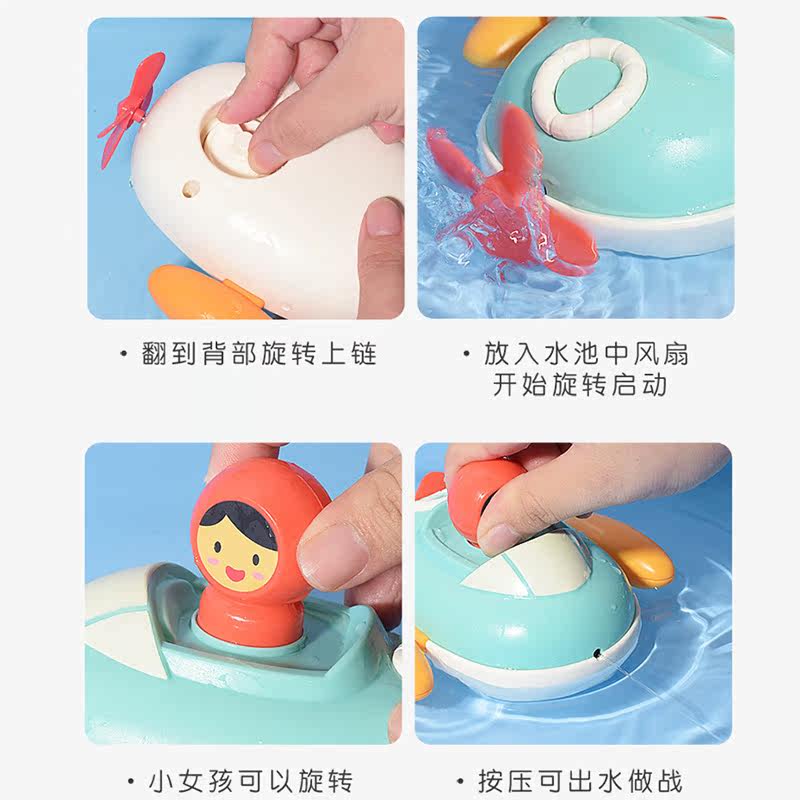 · 翻到背部旋转上链

· 放入水池中风扇开始旋转启动

· 小女孩可以旋转

· 按压可出水做战