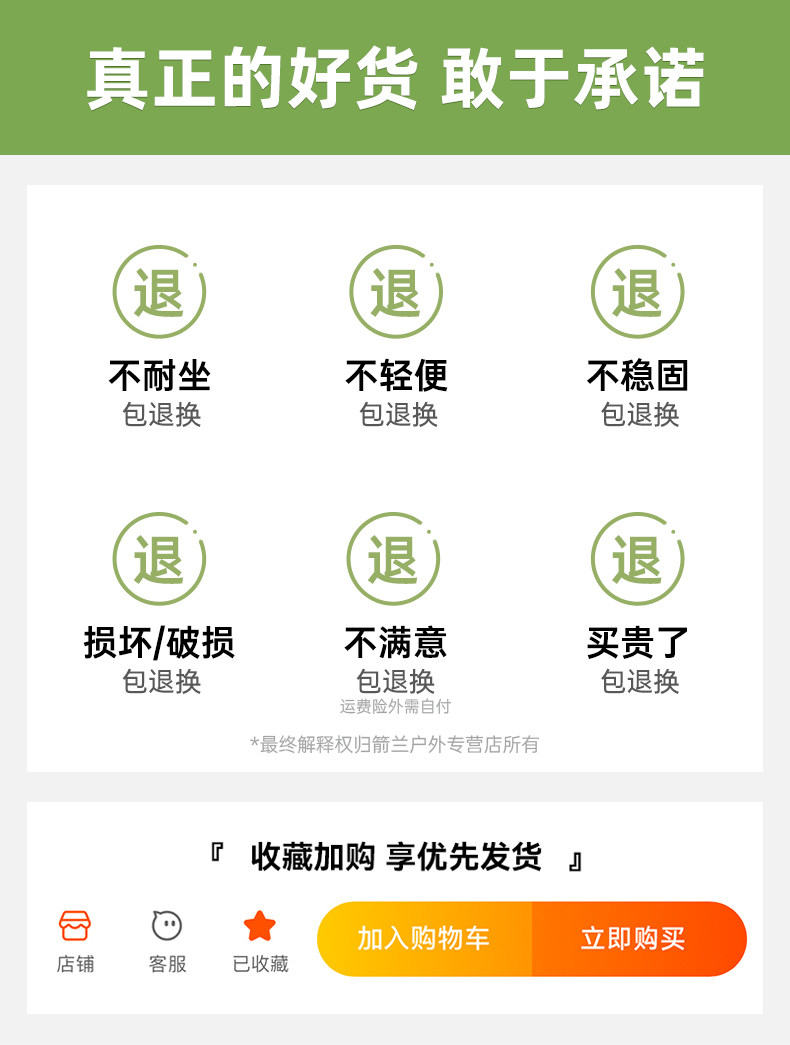 真正的好货 敢于承诺

退
不耐坐
包退换

退
不轻便
包退换

退
不稳固
包退换

退
损坏/破损
包退换

退
不满意
包退换
运费险外需自付

退
买贵了
包退换

*最终解释权归箭兰户外专营店所有

『 收藏加购 享优先发货 』

店铺 客服 已收藏 加入购物车 立即购买