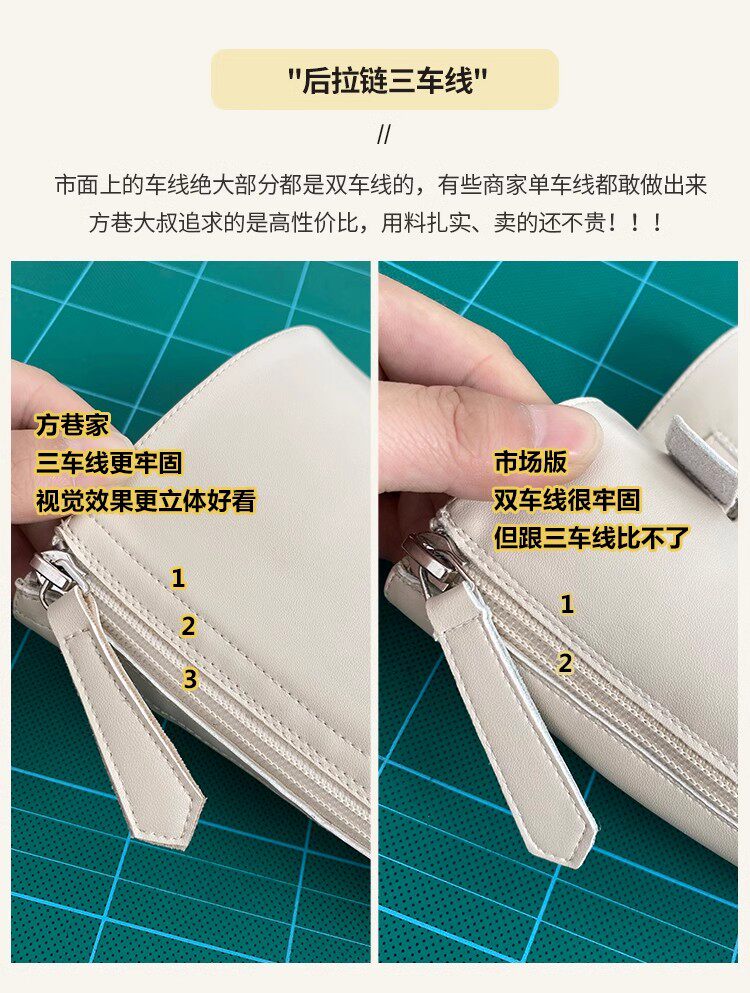 "后拉链三车线"

//

市面上的车线绝大部分都是双车线的，有些商家单车线都敢做出来
方巷大叔追求的是高性价比，用料扎实、卖的还不贵！！！

方巷家
三车线更牢固
视觉效果更立体好看

1
2
3

市场版
双车线很牢固
但跟三车线比不了

1
2