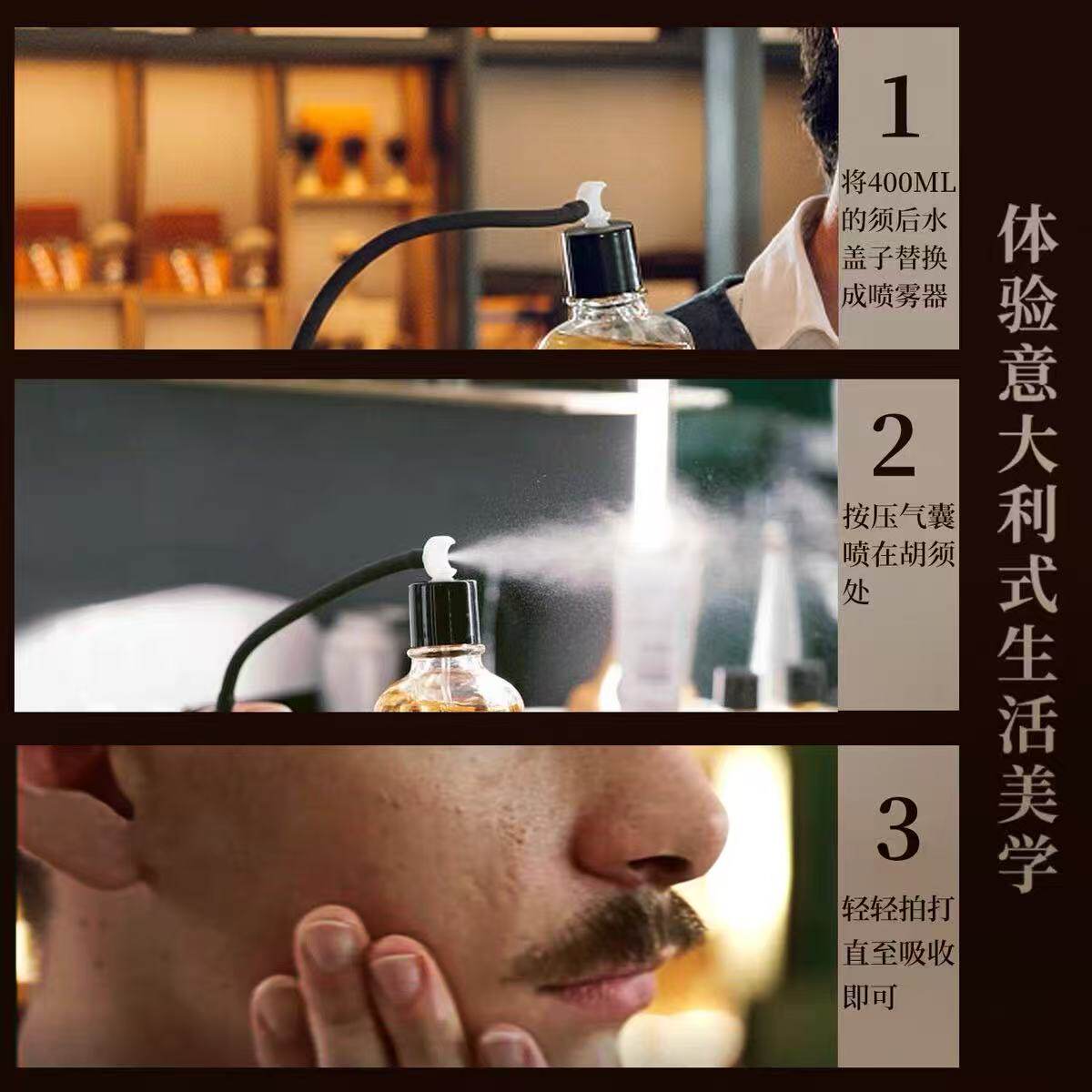 1
将400ML的须后水盖子替换成喷雾器

2
按压气囊喷在胡须处

3
轻轻拍打直至吸收即可

体验意大利式生活美学