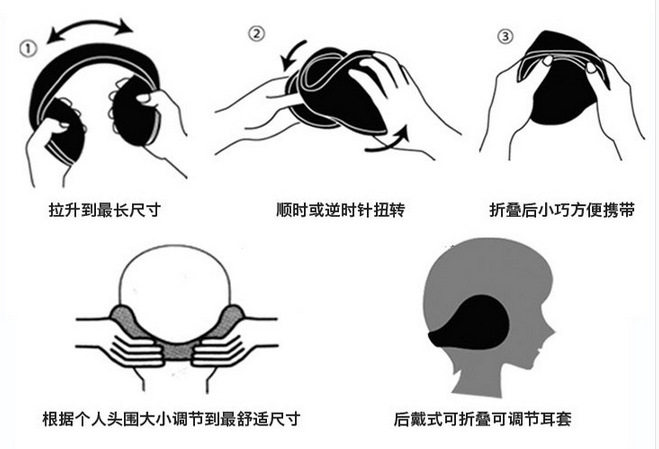 ①

拉升到最长尺寸

②

顺时或逆时针扭转

③

折叠后小巧方便携带

根据个人头围大小调节到最舒适尺寸

后戴式可折叠可调节耳套