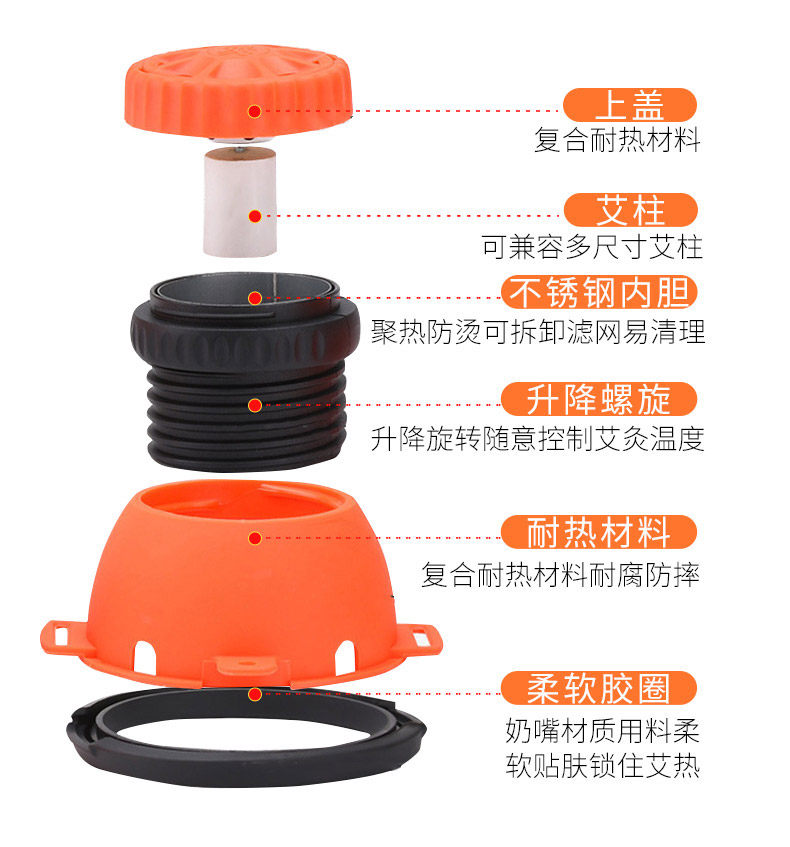 上盖
复合耐热材料

艾柱
可兼容多尺寸艾柱

不锈钢内胆
聚热防烫可拆卸滤网易清理

升降螺旋
升降旋转随意控制艾灸温度

耐热材料
复合耐热材料耐腐防摔

柔软胶圈
奶嘴材质用料柔软贴肤锁住艾热