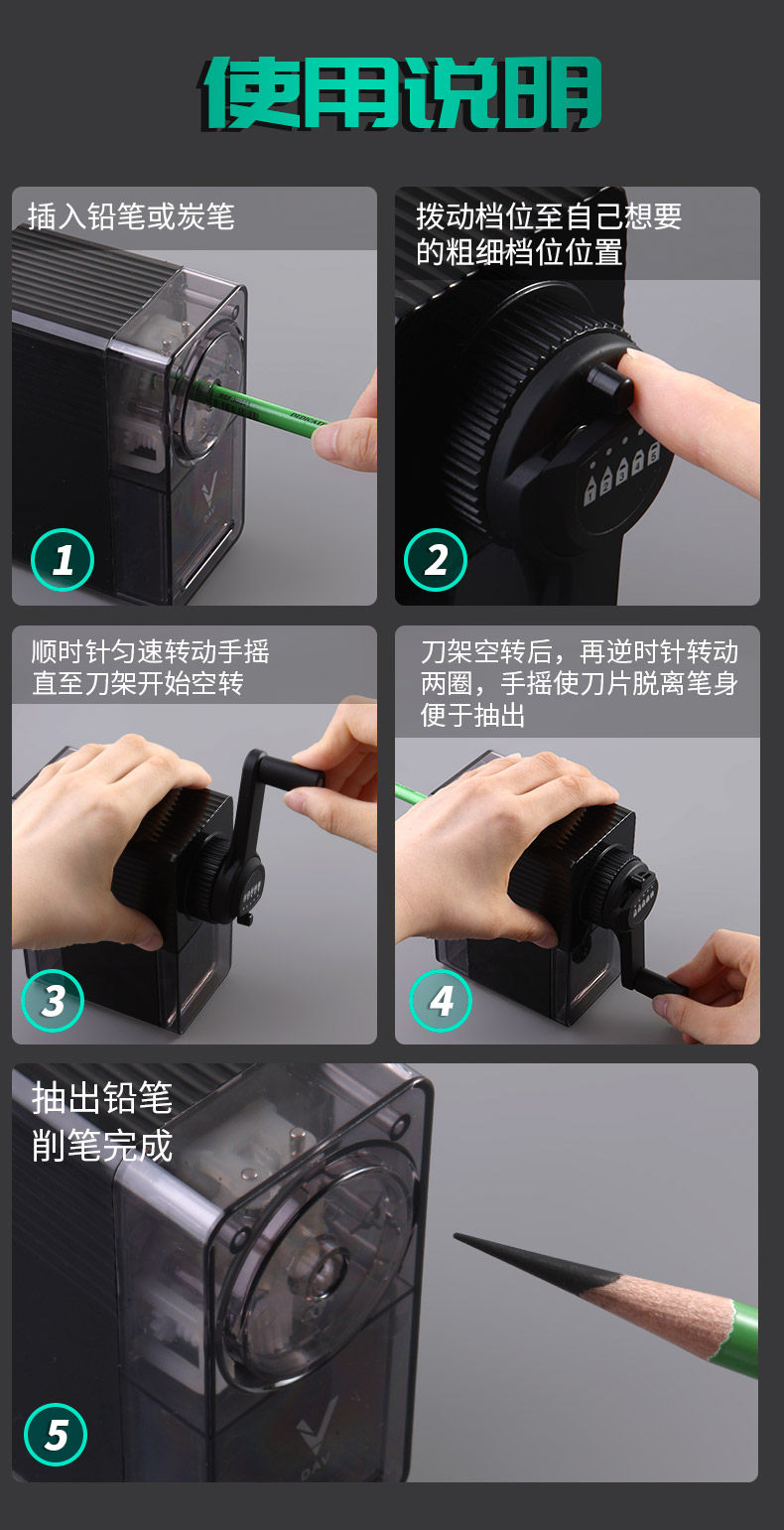 使用说明

插入铅笔或炭笔

1

拨动档位至自己想要的粗细档位位置

1 2 3 4 5

2

顺时针匀速转动手摇直至刀架开始空转

3

刀架空转后，再逆时针转动两圈，手摇使刀片脱离笔身便于抽出

4

抽出铅笔
削笔完成

5