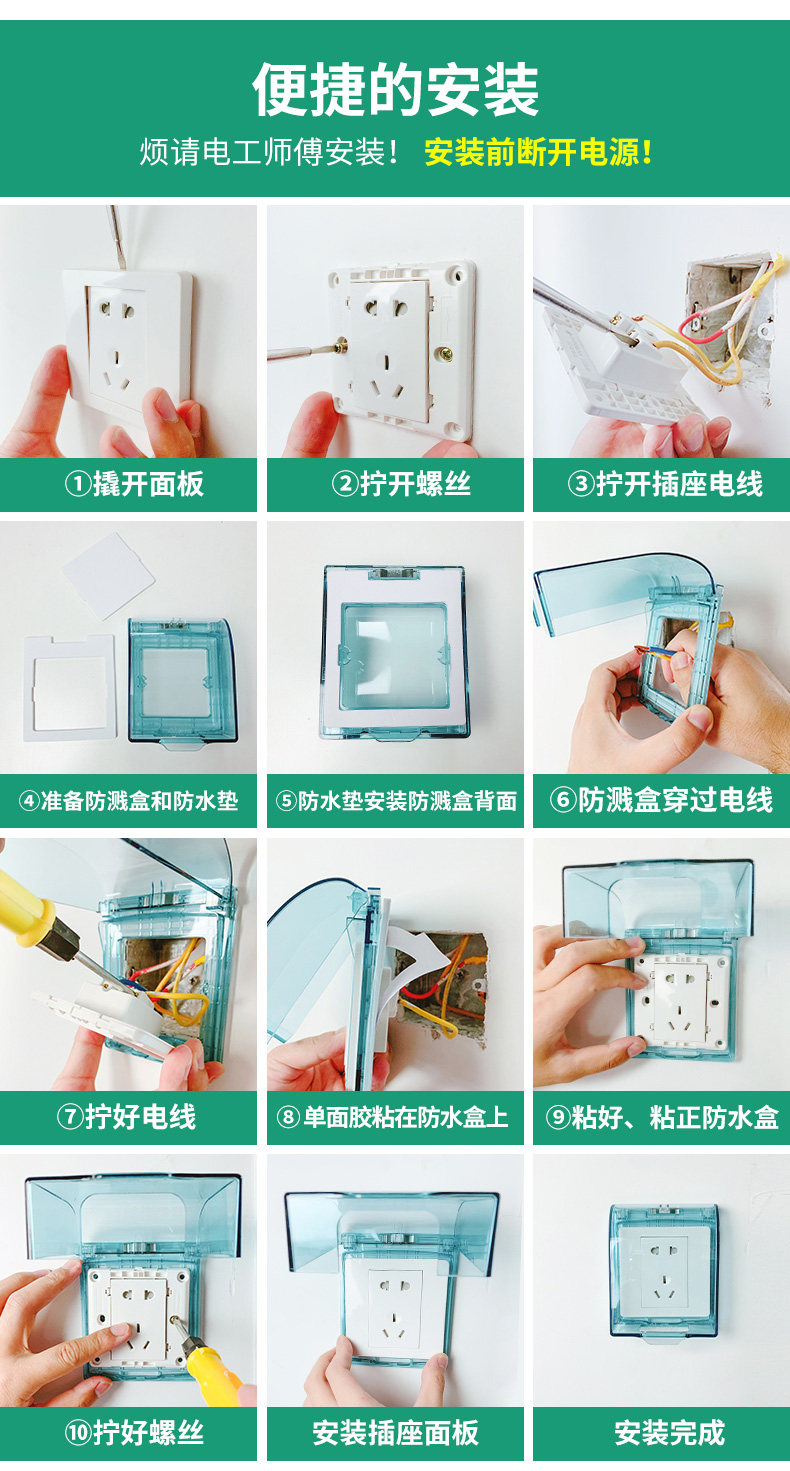 便捷的安装

烦请电工师傅安装！ 安装前断开电源！

①撬开面板

②拧开螺丝

③拧开插座电线

④准备防溅盒和防水垫

⑤防水垫安装防溅盒背面

⑥防溅盒穿过电线

⑦拧好电线

⑧单面胶粘在防水盒上

⑨粘好、粘正防水盒

⑩拧好螺丝

安装插座面板

安装完成