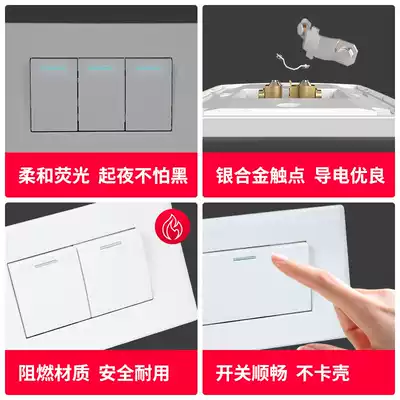 柔和荧光 起夜不怕黑

银合金触点 导电优良

阻燃材质 安全耐用

开关顺畅 不卡壳