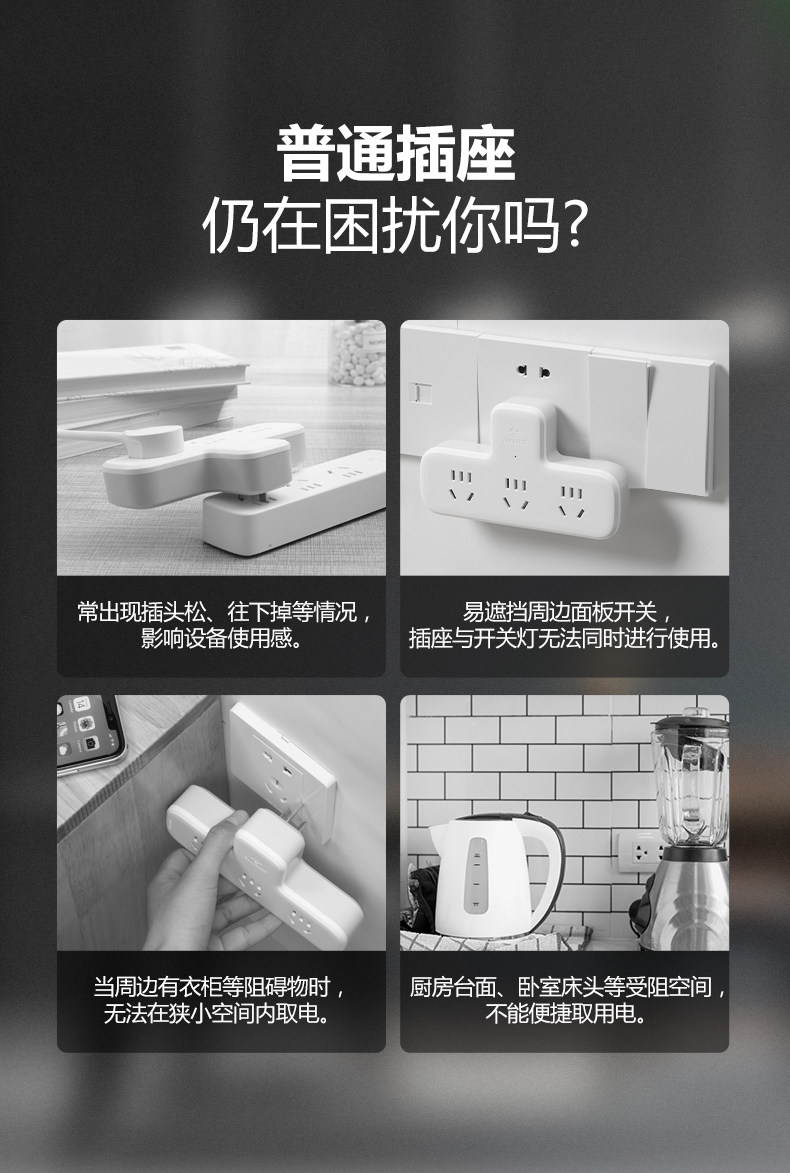 普通插座
仍在困扰你吗?

常出现插头松、往下掉等情况，影响设备使用感。

易遮挡周边面板开关，插座与开关灯无法同时进行使用。

当周边有衣柜等阻碍物时，无法在狭小空间内取电。

厨房台面、卧室床头等受阻空间，不能便捷取用电。