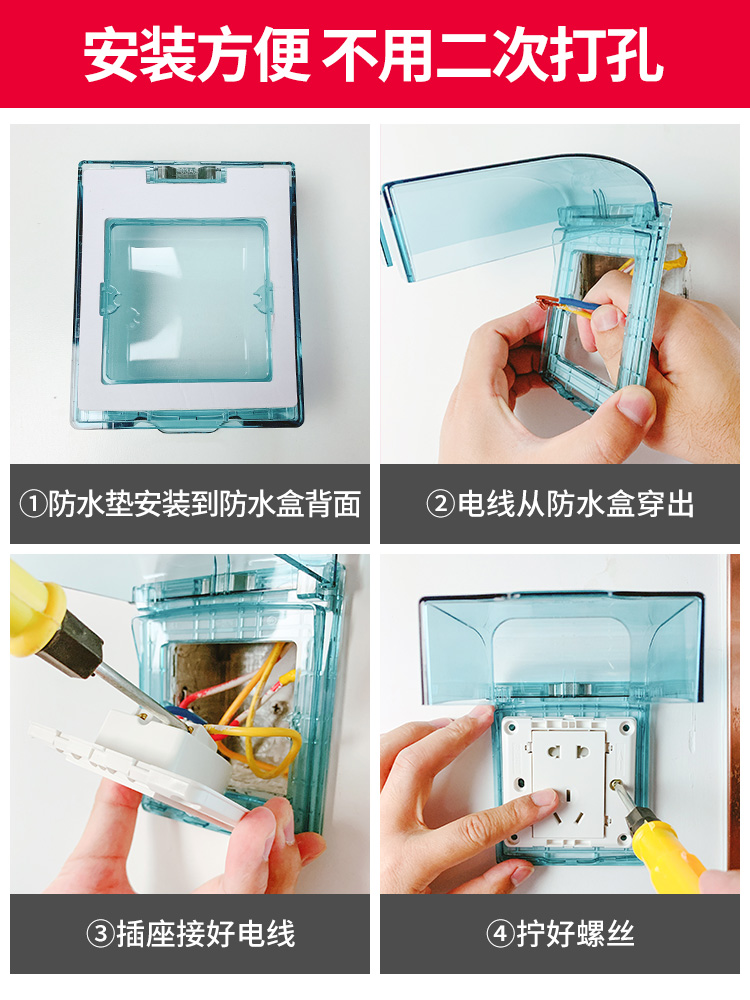 安装方便 不用二次打孔

①防水垫安装到防水盒背面

②电线从防水盒穿出

③插座接好电线

④拧好螺丝