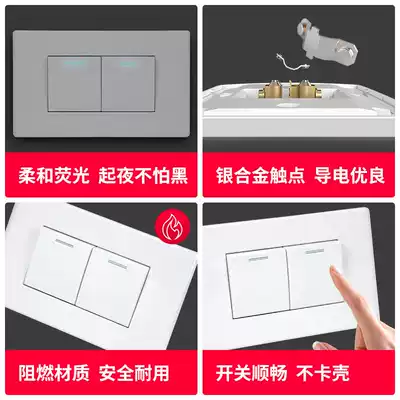 柔和荧光 起夜不怕黑

银合金触点 导电优良

阻燃材质 安全耐用

开关顺畅 不卡壳