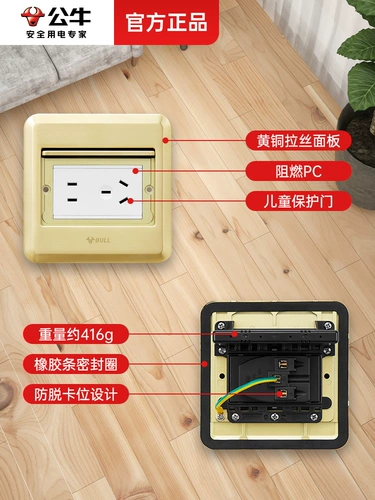 公牛
安全用电专家

官方正品

黄铜拉丝面板

阻燃PC

儿童保护门

BULL

重量约416g

橡胶条密封圈

防脱卡位设计