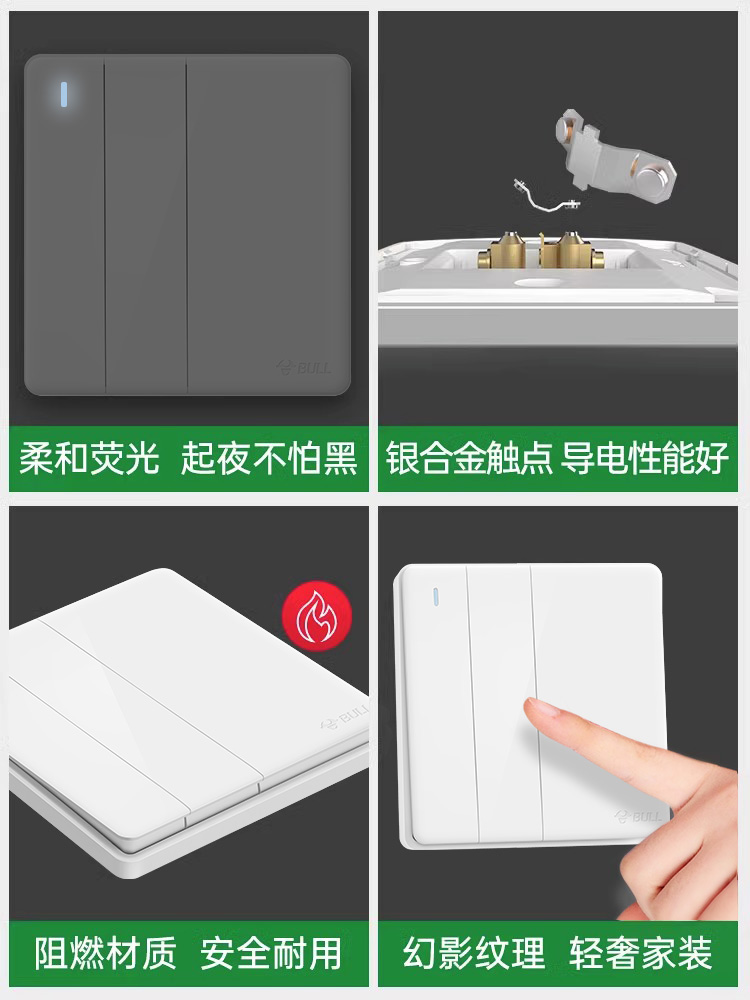 BULL

柔和荧光 起夜不怕黑

银合金触点 导电性能好

BULL

阻燃材质 安全耐用

BULL

幻影纹理 轻奢家装