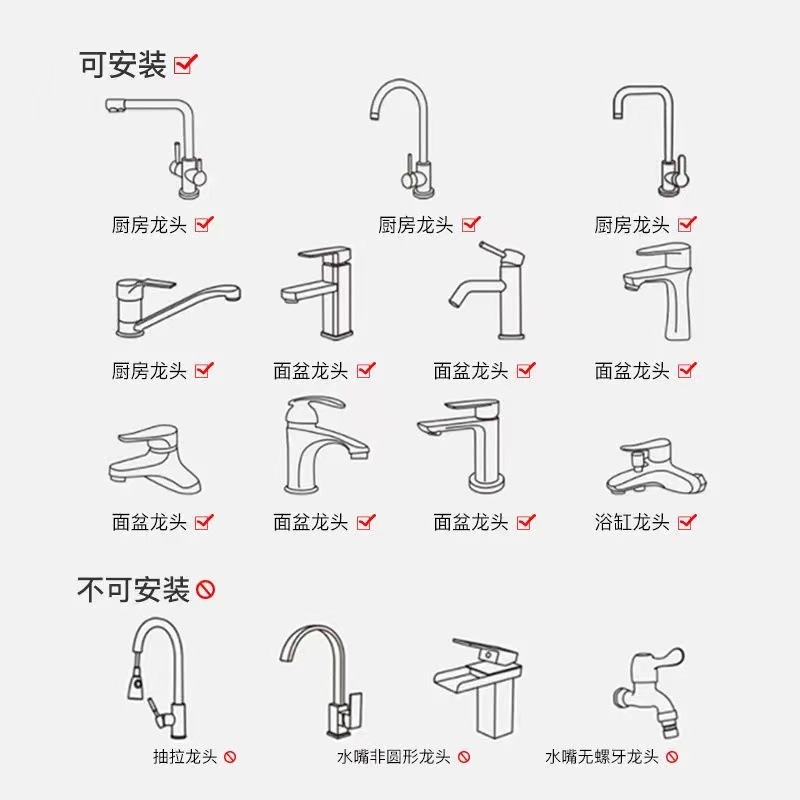 可安装

厨房龙头
厨房龙头
厨房龙头

厨房龙头
面盆龙头
面盆龙头
面盆龙头

面盆龙头
面盆龙头
面盆龙头
浴缸龙头

不可安装

抽拉龙头
水嘴非圆形龙头
水嘴无螺牙龙头