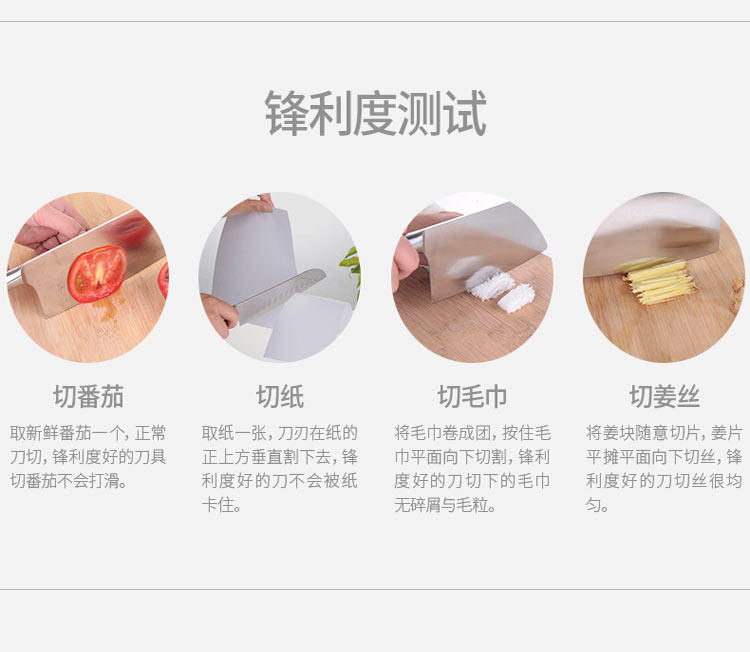 锋利度测试

切番茄

取新鲜番茄一个，正常刀切，锋利度好的刀具切番茄不会打滑。

切纸

取纸一张，刀刃在纸的正上方垂直割下去，锋利度好的刀不会被纸卡住。

切毛巾

将毛巾卷成团，按住毛巾平面向下切割，锋利度好的刀切下的毛巾无碎屑与毛粒。

切姜丝

将姜块随意切片，姜片平摊平面向下切丝，锋利度好的刀切丝很均匀。